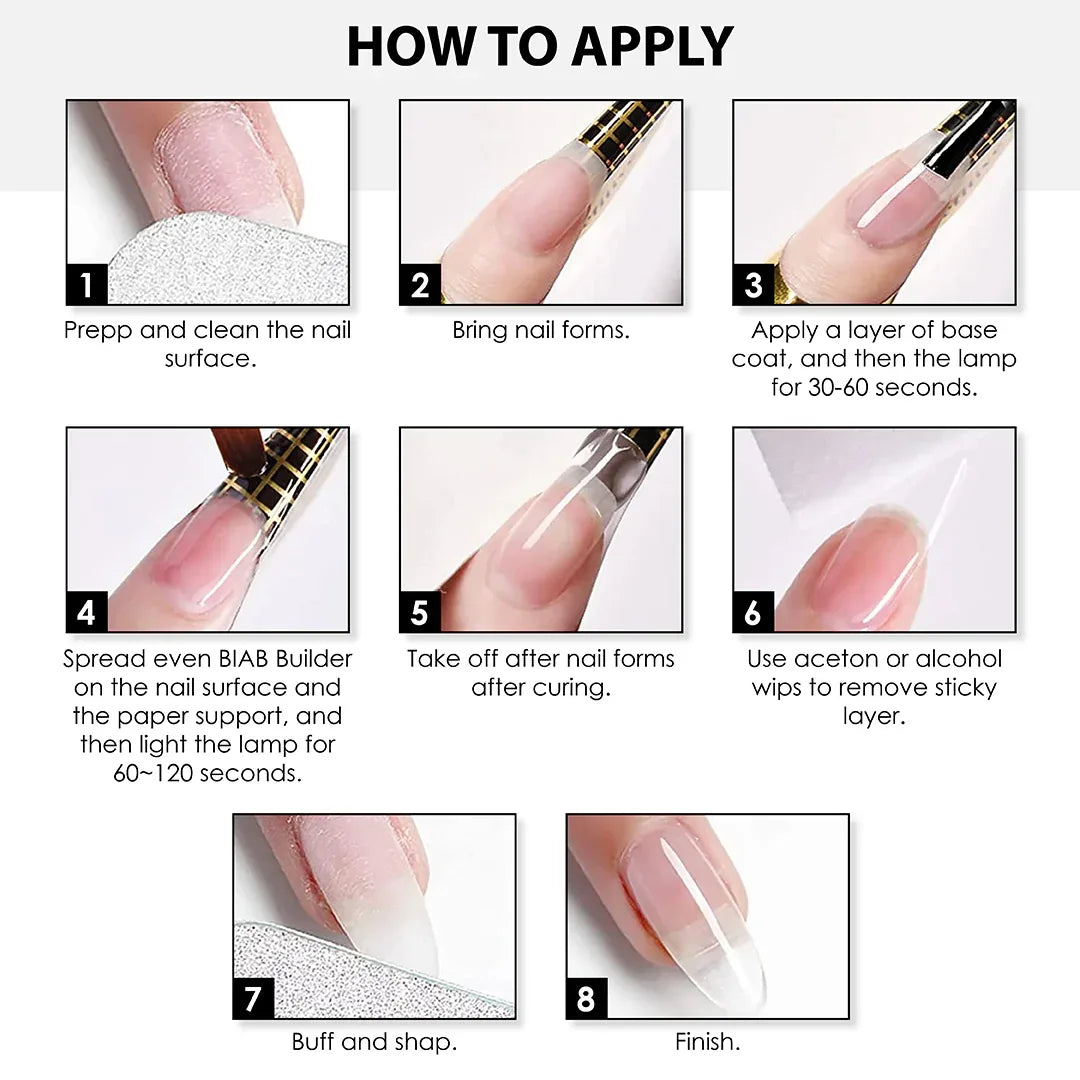 HOW TO APPLY

1
Prepp and clean the nail surface.

2
Bring nail forms.

3
Apply a layer of base coat, and then the lamp for 30-60 seconds.

4
Spread even BIAB Builder on the nail surface and the paper support, and then light the lamp for 60~120 seconds.

5
Take off after nail forms after curing.

6
Use aceton or alcohol wips to remove sticky layer.

7
Buff and shap.

8
Finish.