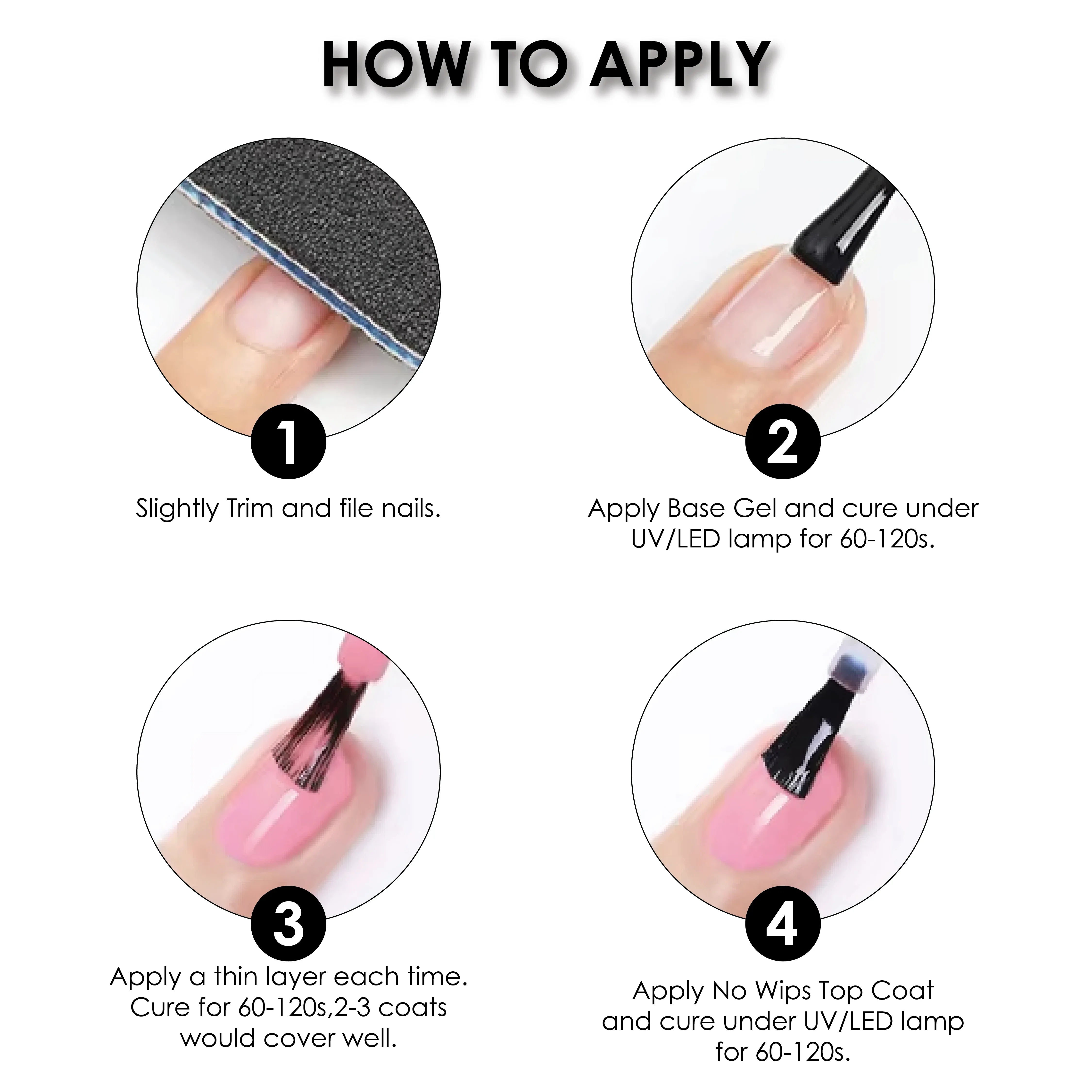 HOW TO APPLY

1

Slightly Trim and file nails.

2

Apply Base Gel and cure under UV/LED lamp for 60-120s.

3

Apply a thin layer each time. Cure for 60-120s,2-3 coats would cover well.

4

Apply No Wips Top Coat and cure under UV/LED lamp for 60-120s.