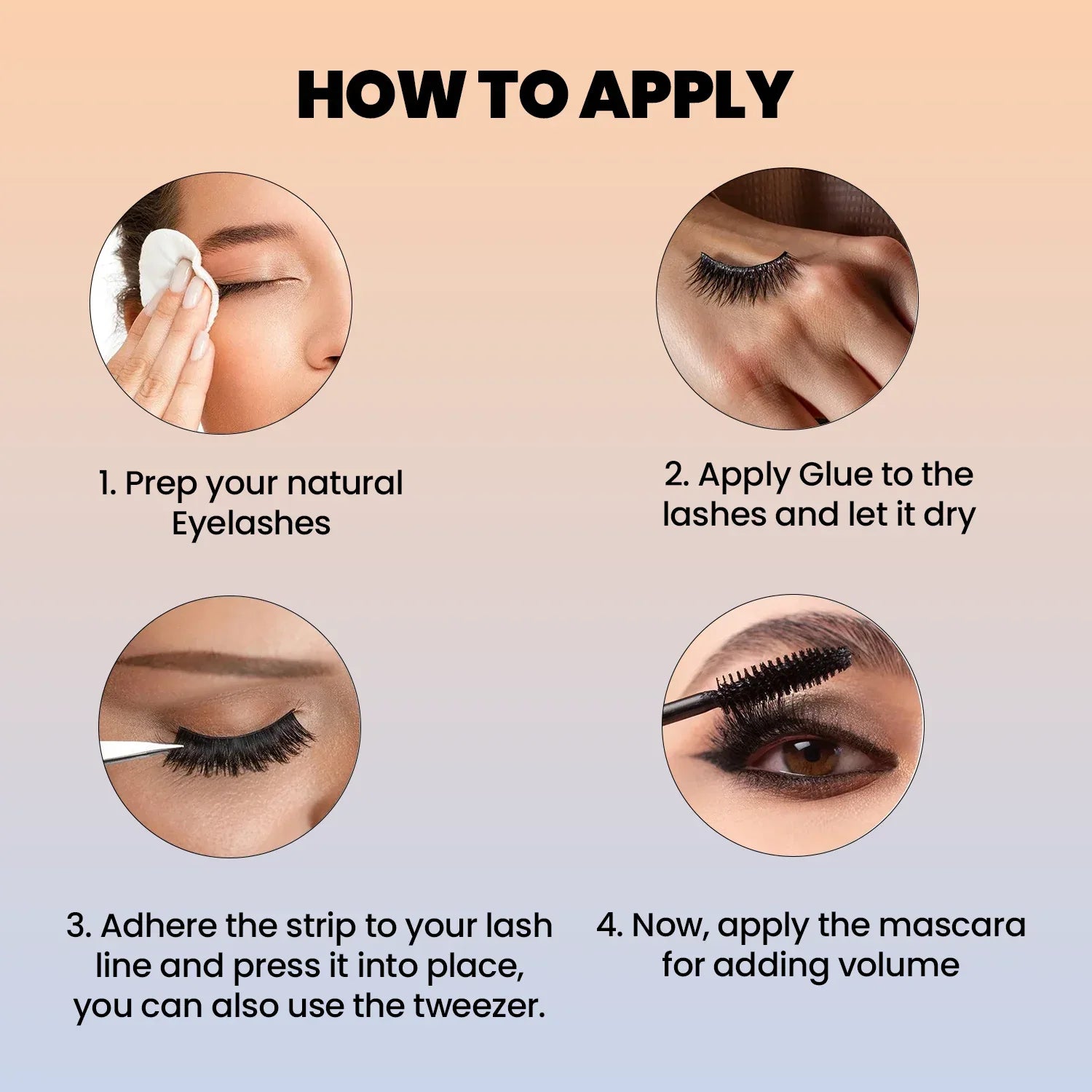 HOW TO APPLY

1. Prep your natural Eyelashes

2. Apply Glue to the lashes and let it dry

3. Adhere the strip to your lash line and press it into place, you can also use the tweezer.

4. Now, apply the mascara for adding volume