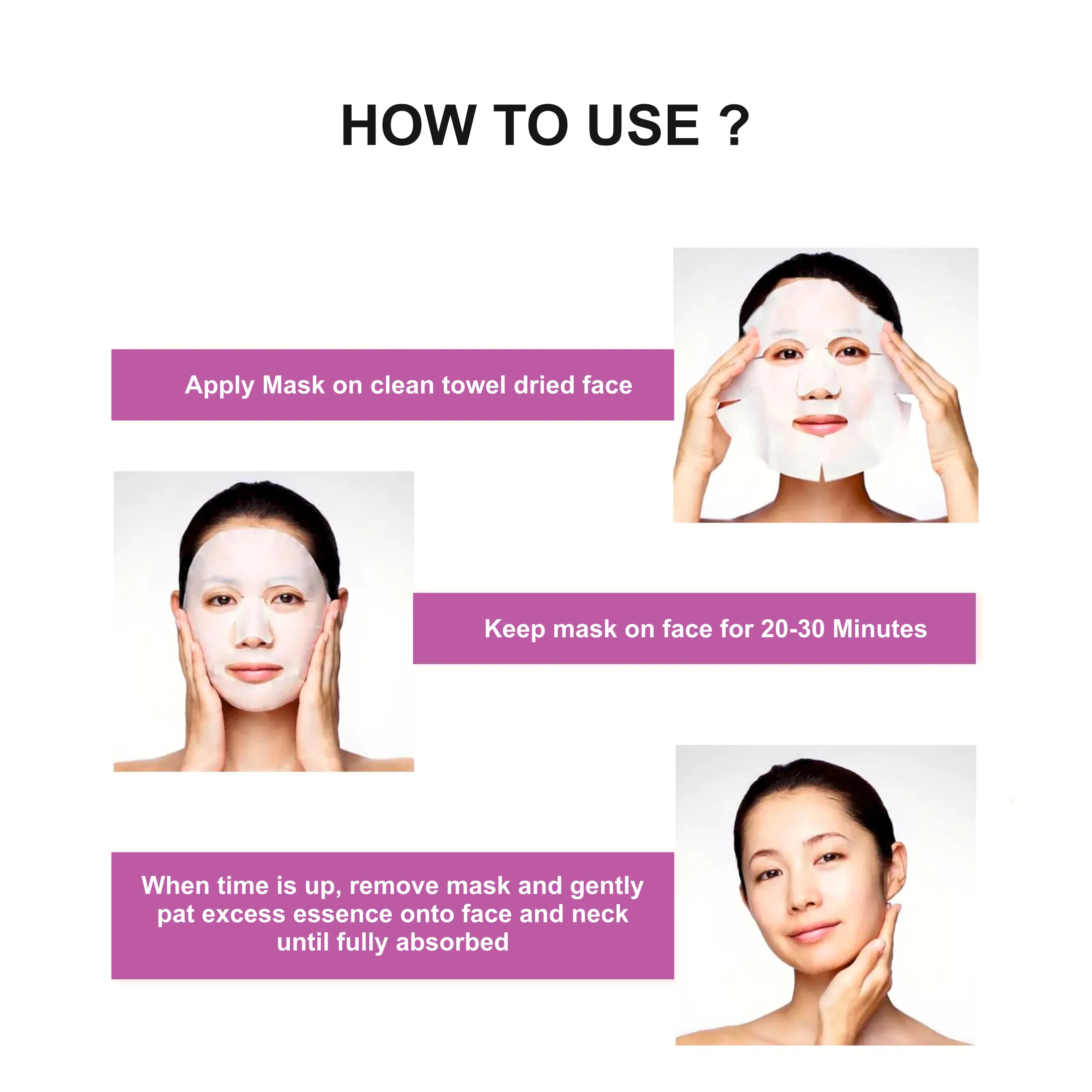 HOW TO USE ?

Apply Mask on clean towel dried face

Keep mask on face for 20-30 Minutes

When time is up, remove mask and gently pat excess essence onto face and neck until fully absorbed