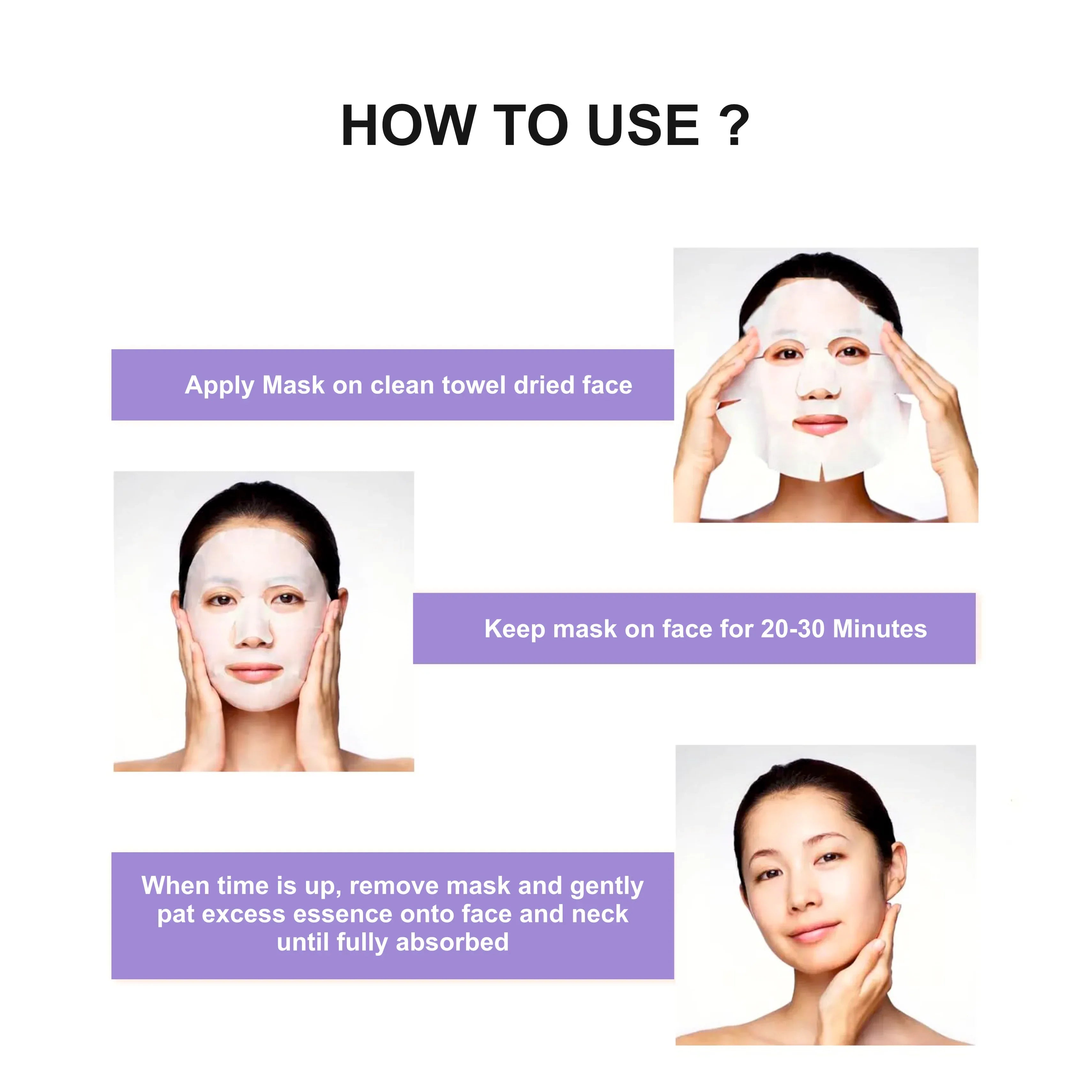 HOW TO USE ?

Apply Mask on clean towel dried face

Keep mask on face for 20-30 Minutes

When time is up, remove mask and gently pat excess essence onto face and neck until fully absorbed