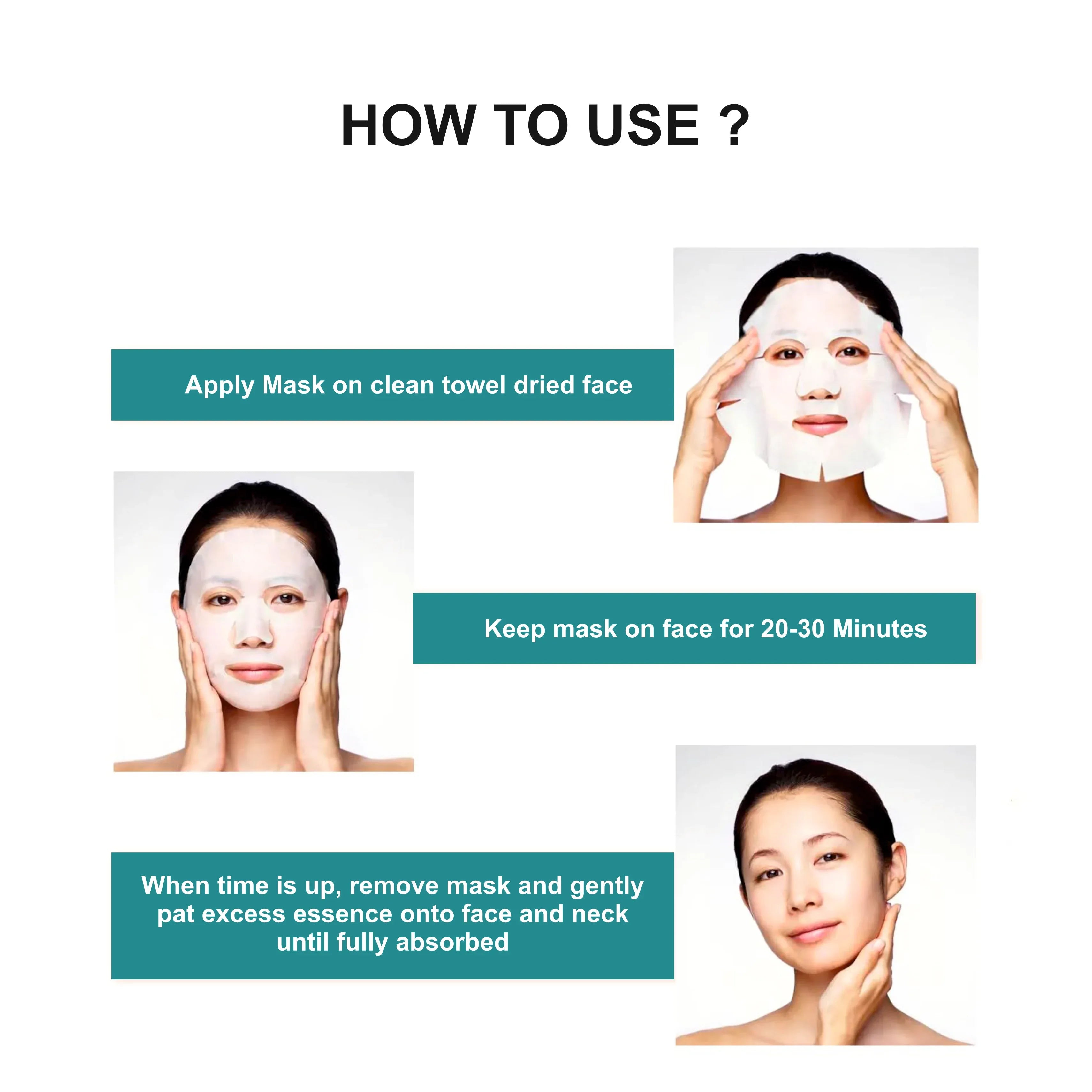 HOW TO USE ?

Apply Mask on clean towel dried face

Keep mask on face for 20-30 Minutes

When time is up, remove mask and gently pat excess essence onto face and neck until fully absorbed