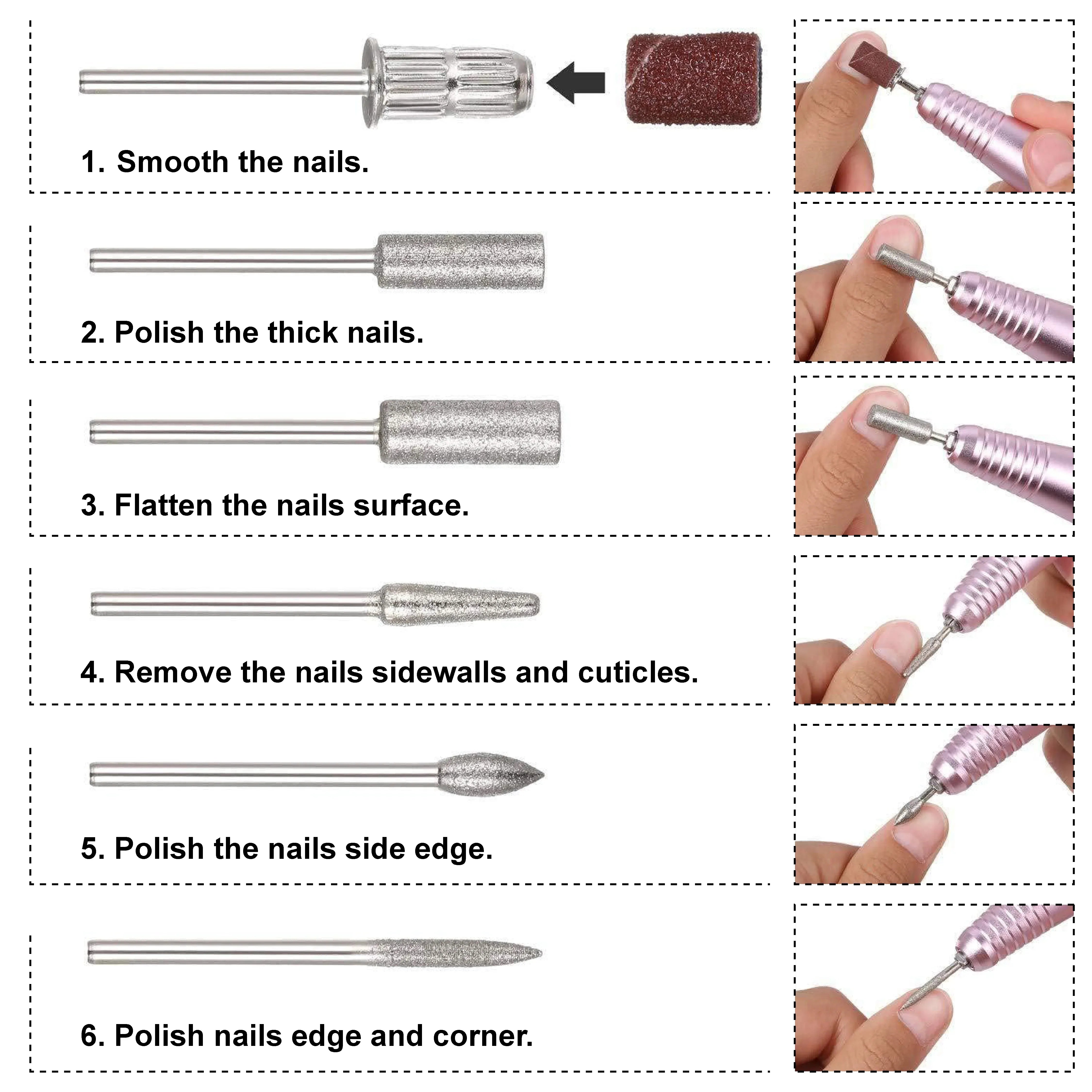 1. Smooth the nails.

2. Polish the thick nails.

3. Flatten the nails surface.

4. Remove the nails sidewalls and cuticles.

5. Polish the nails side edge.

6. Polish nails edge and corner.