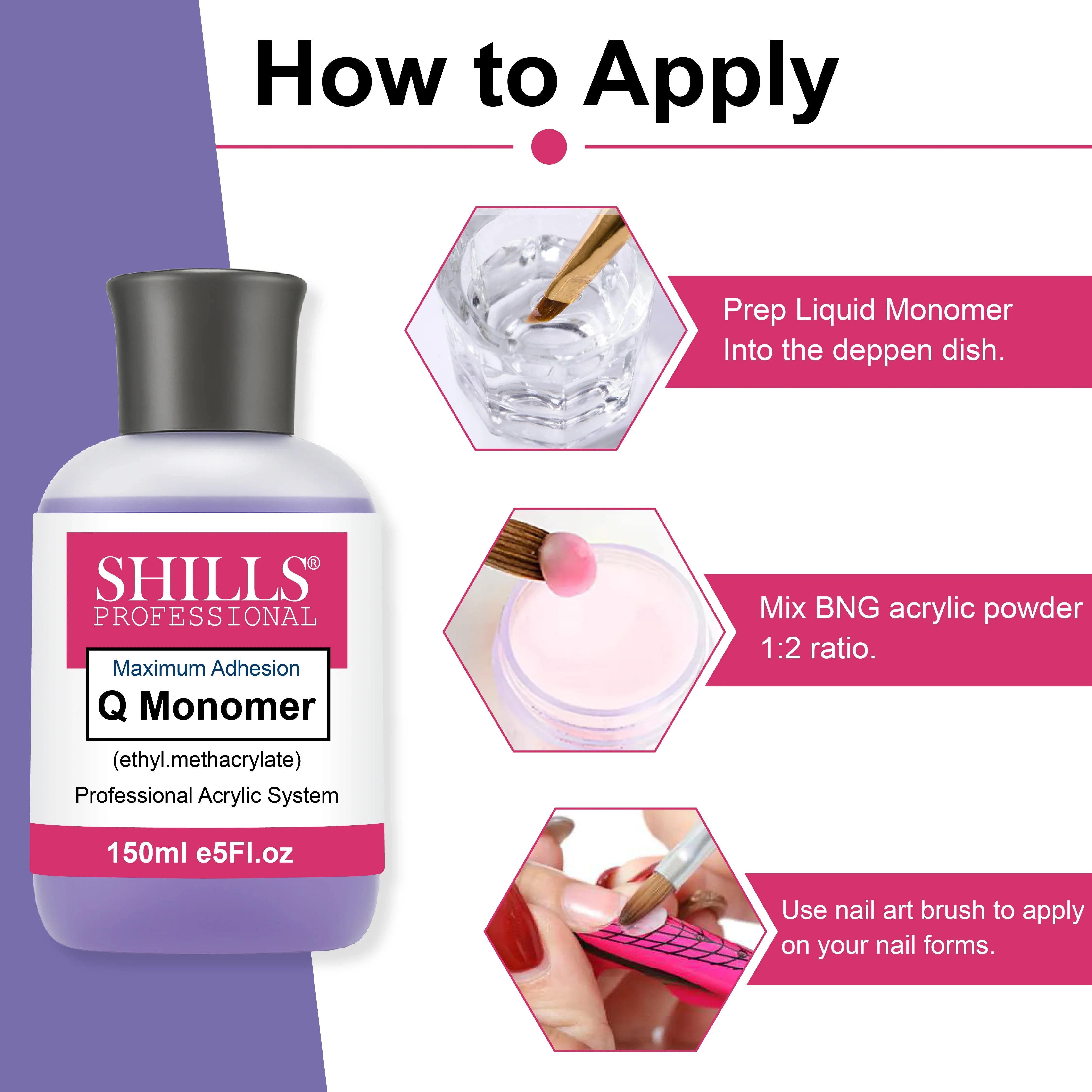 How to Apply

SHILLS®
PROFESSIONAL

Maximum Adhesion
Q Monomer

(ethyl.methacrylate)

Professional Acrylic System

150ml e5Fl.oz

Prep Liquid Monomer Into the deppen dish.

Mix BNG acrylic powder 1:2 ratio.

Use nail art brush to apply on your nail forms.