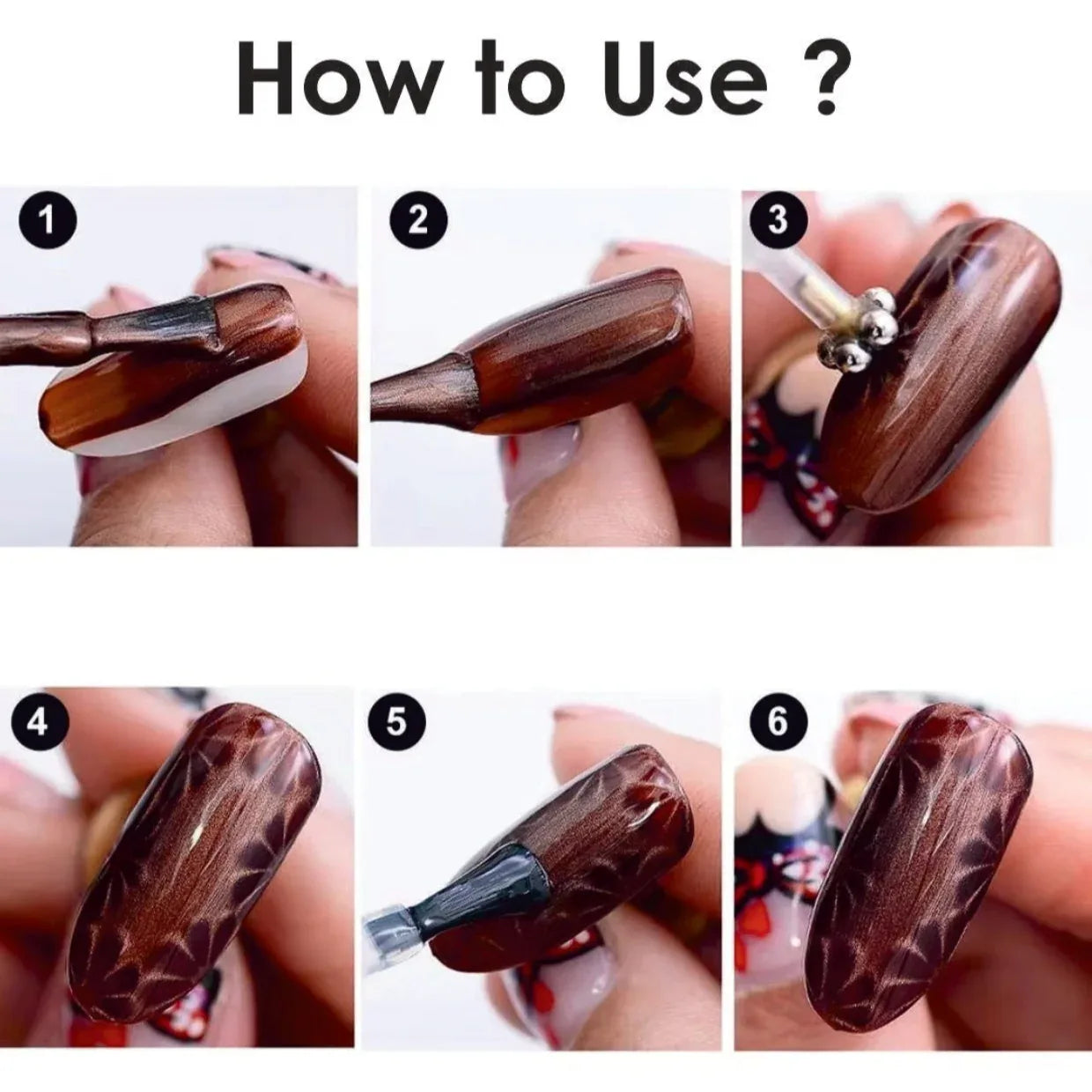 How to Use ?

1

2

3

4

5

6