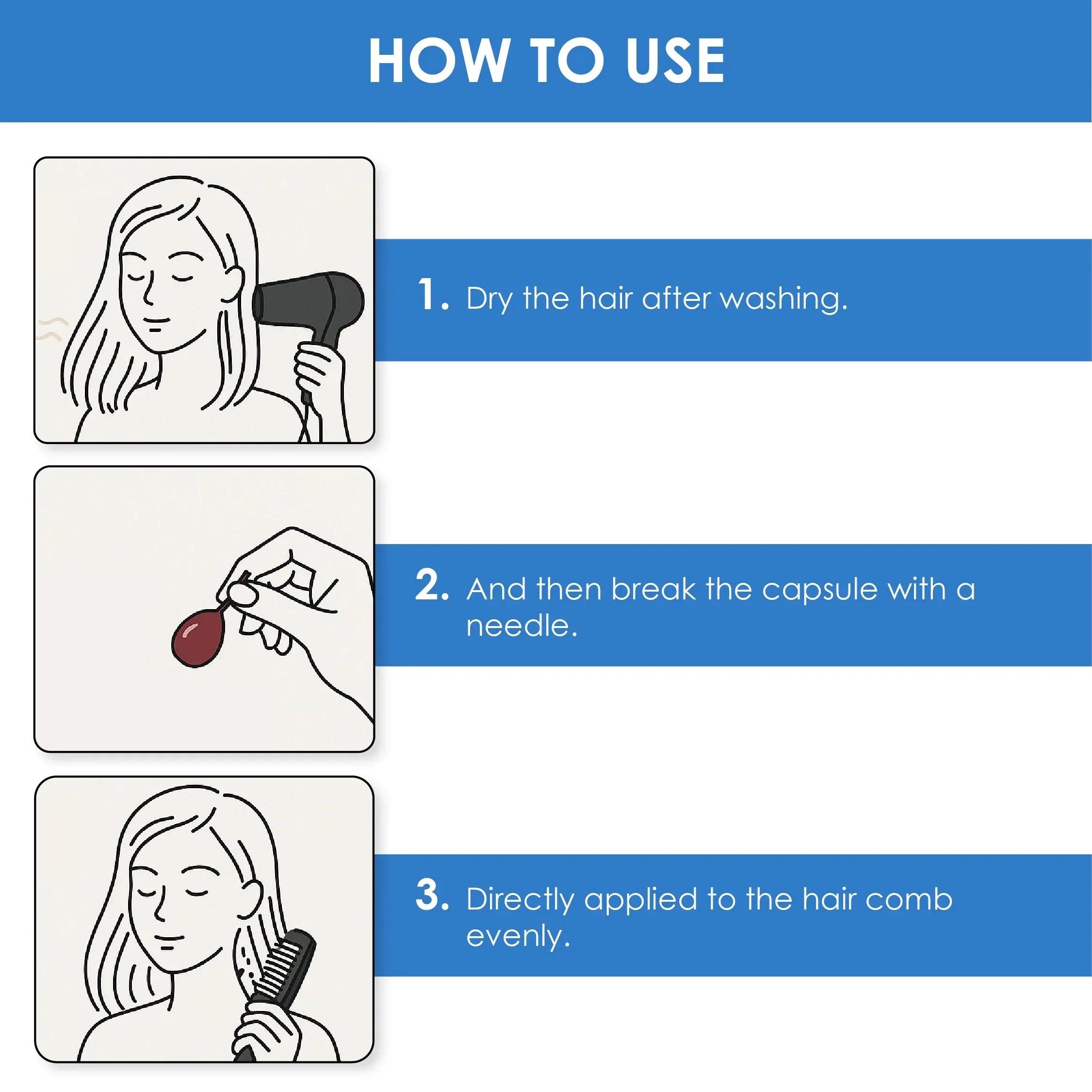 HOW TO USE

1. Dry the hair after washing.

2. And then break the capsule with a needle.

3. Directly applied to the hair comb evenly.