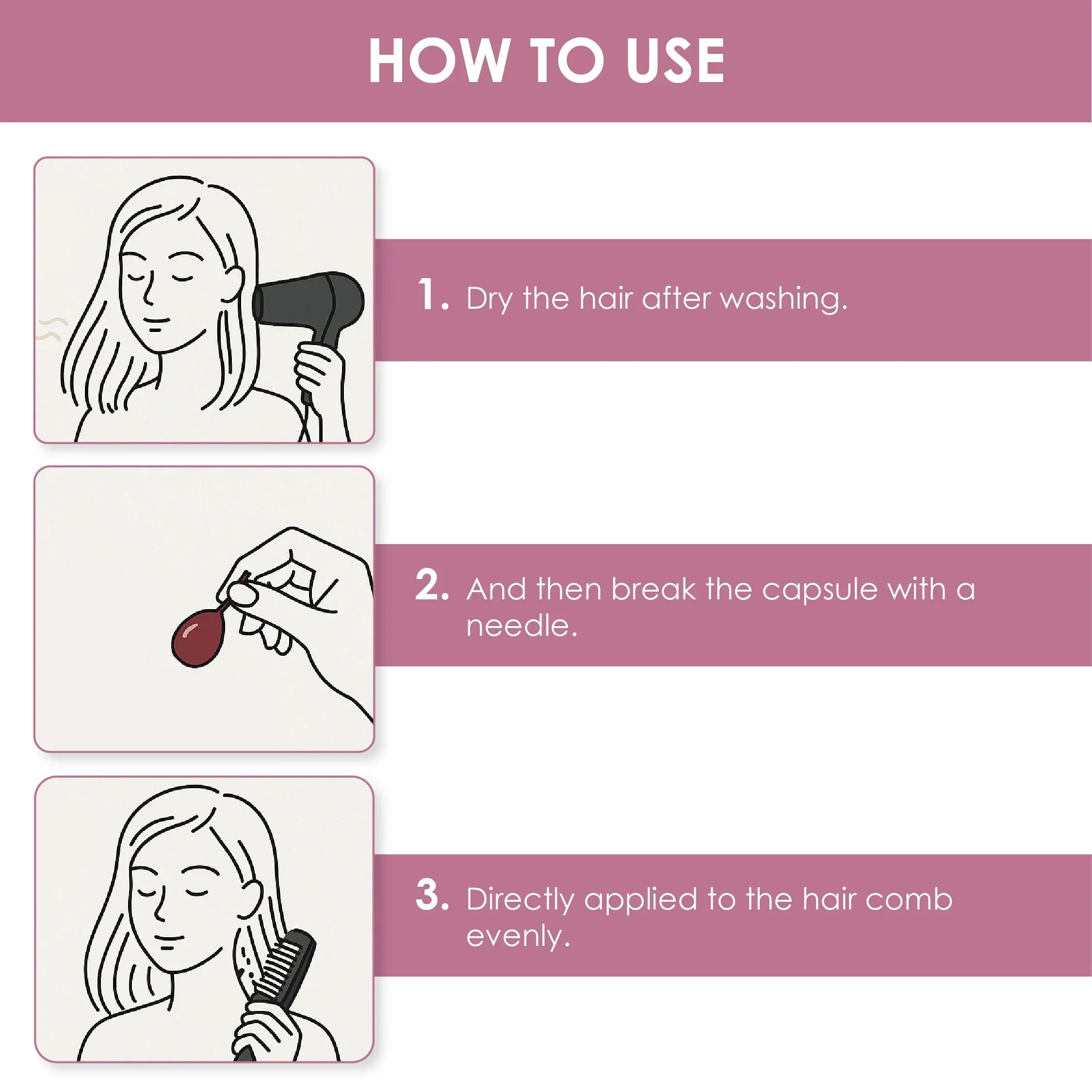 HOW TO USE

1. Dry the hair after washing.

2. And then break the capsule with a needle.

3. Directly applied to the hair comb evenly.