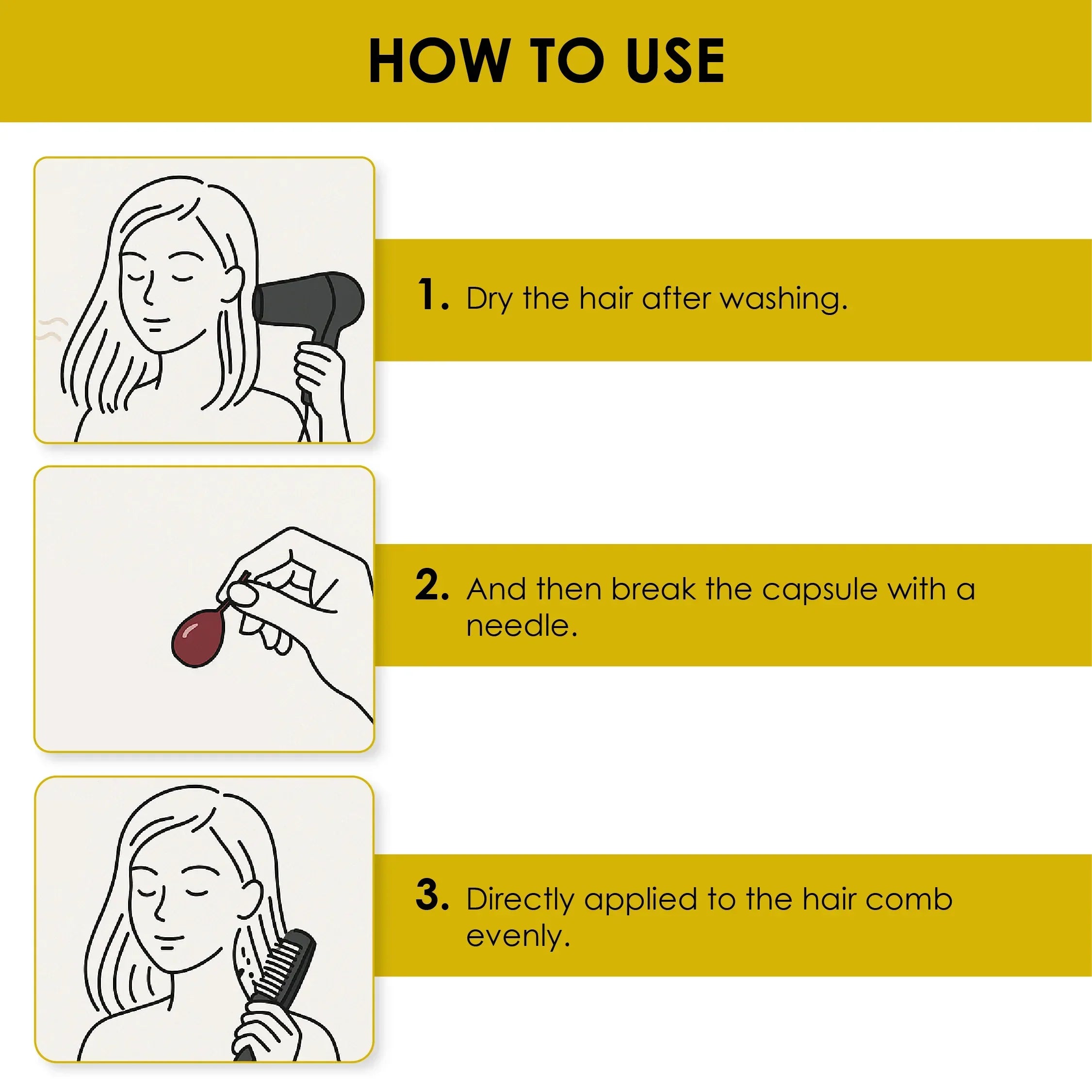 HOW TO USE

1. Dry the hair after washing.

2. And then break the capsule with a needle.

3. Directly applied to the hair comb evenly.