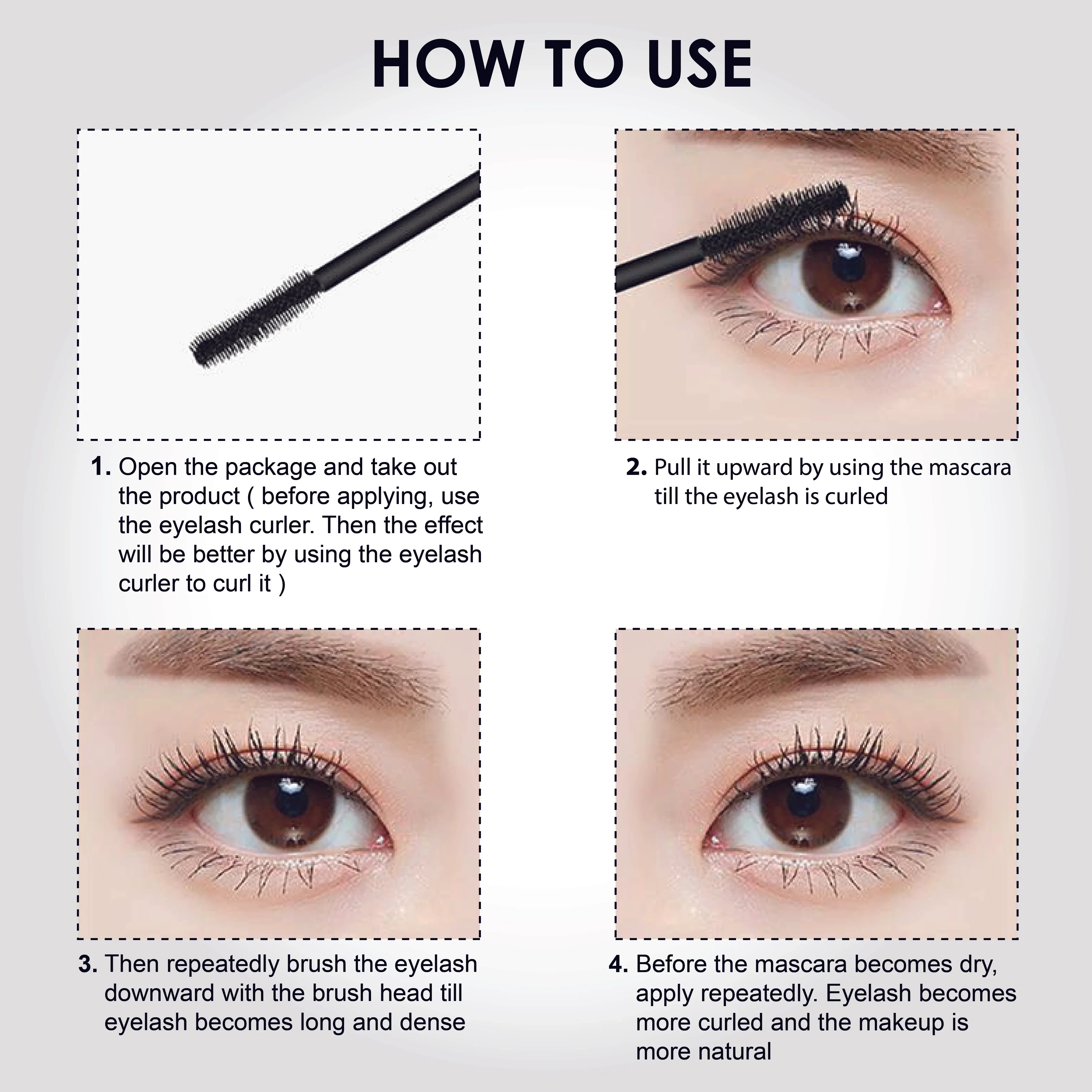 HOW TO USE

1. Open the package and take out the product ( before applying, use the eyelash curler. Then the effect will be better by using the eyelash curler to curl it )

2. Pull it upward by using the mascara till the eyelash is curled

3. Then repeatedly brush the eyelash downward with the brush head till eyelash becomes long and dense

4. Before the mascara becomes dry, apply repeatedly. Eyelash becomes more curled and the makeup is more natural