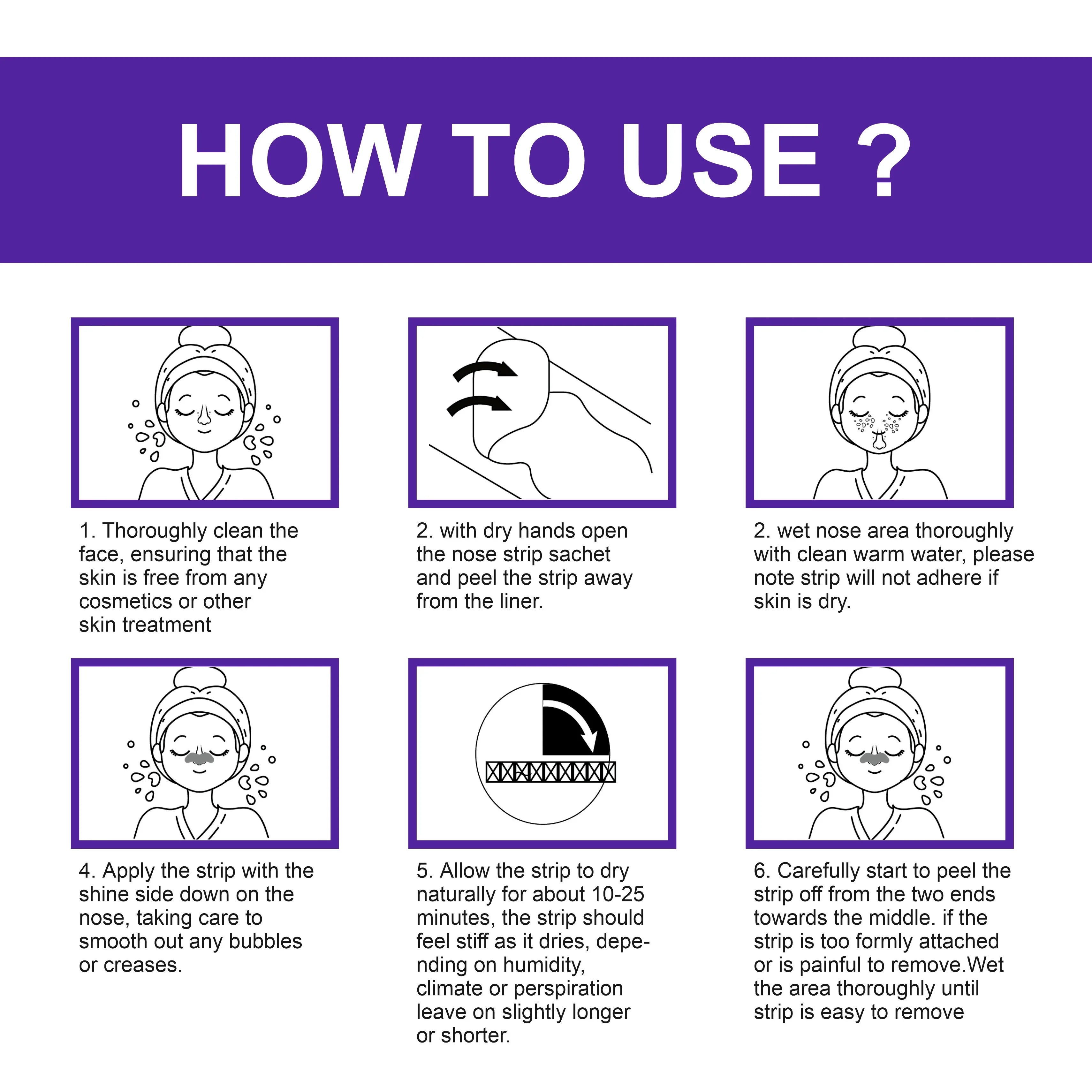 HOW TO USE ?

1. Thoroughly clean the face, ensuring that the skin is free from any cosmetics or other skin treatment

2. with dry hands open the nose strip sachet and peel the strip away from the liner.

2. wet nose area thoroughly with clean warm water, please note strip will not adhere if skin is dry.

4. Apply the strip with the shine side down on the nose, taking care to smooth out any bubbles or creases.

5. Allow the strip to dry naturally for about 10-25 minutes, the strip should feel stiff as it dries, depending on humidity, climate or perspiration leave on slightly longer or shorter.

6. Carefully start to peel the strip off from the two ends towards the middle. if the strip is too formly attached or is painful to remove.Wet the area thoroughly until strip is easy to remove