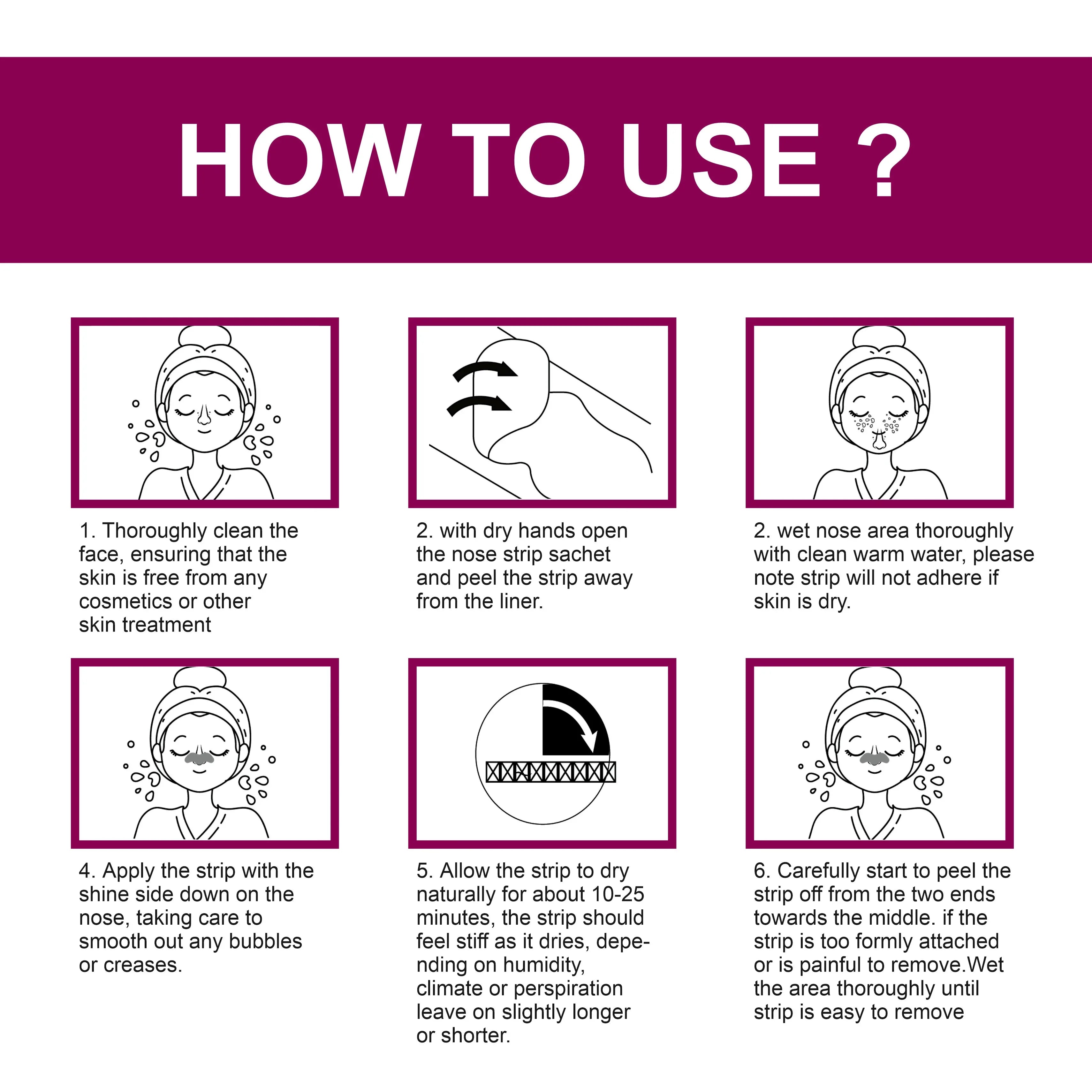 HOW TO USE ?

1. Thoroughly clean the face, ensuring that the skin is free from any cosmetics or other skin treatment

2. with dry hands open the nose strip sachet and peel the strip away from the liner.

2. wet nose area thoroughly with clean warm water, please note strip will not adhere if skin is dry.

4. Apply the strip with the shine side down on the nose, taking care to smooth out any bubbles or creases.

5. Allow the strip to dry naturally for about 10-25 minutes, the strip should feel stiff as it dries, depending on humidity, climate or perspiration leave on slightly longer or shorter.

6. Carefully start to peel the strip off from the two ends towards the middle. if the strip is too formly attached or is painful to remove.Wet the area thoroughly until strip is easy to remove