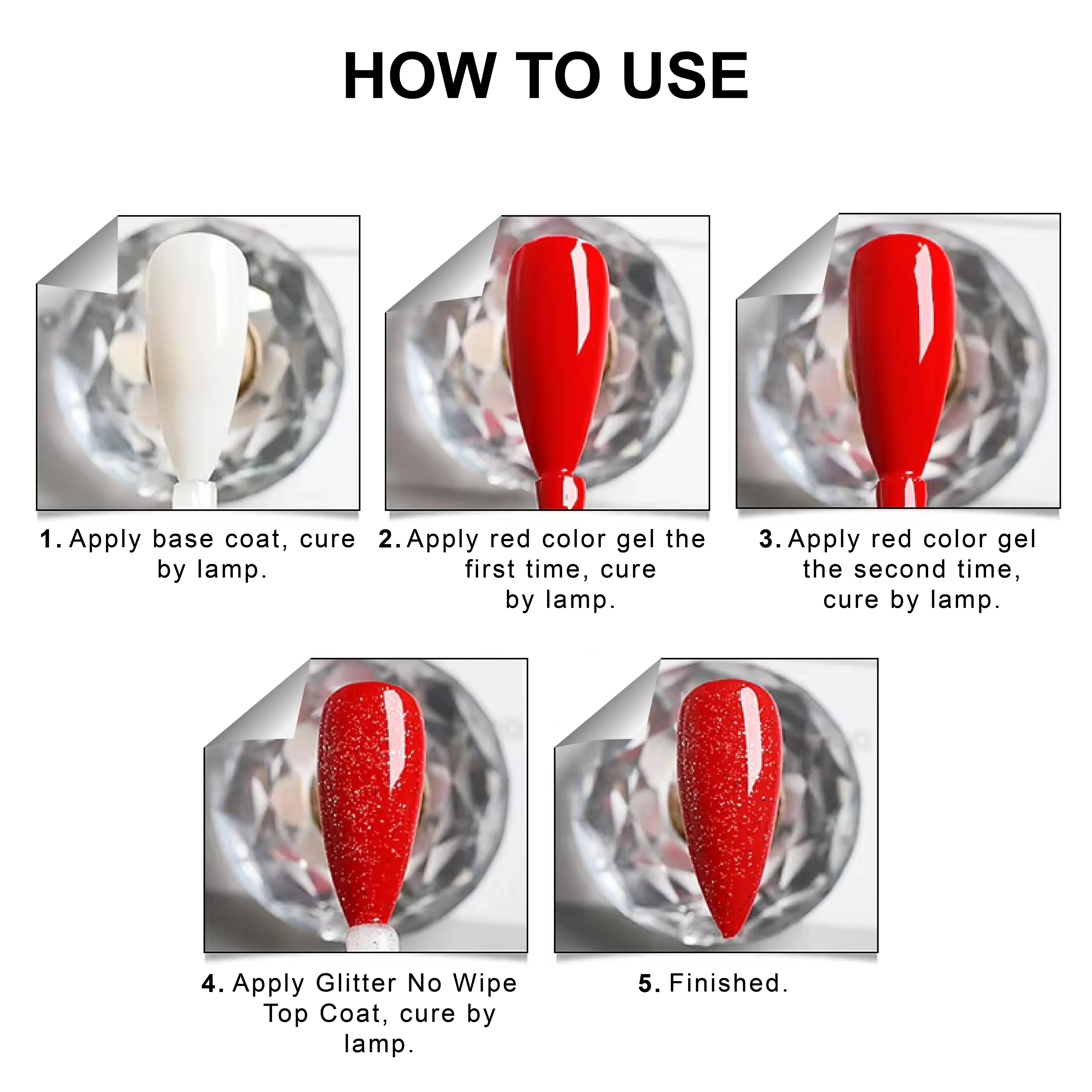 HOW TO USE

1. Apply base coat, cure by lamp.

2. Apply red color gel the first time, cure by lamp.

3. Apply red color gel the second time, cure by lamp.

4. Apply Glitter No Wipe Top Coat, cure by lamp.

5. Finished.