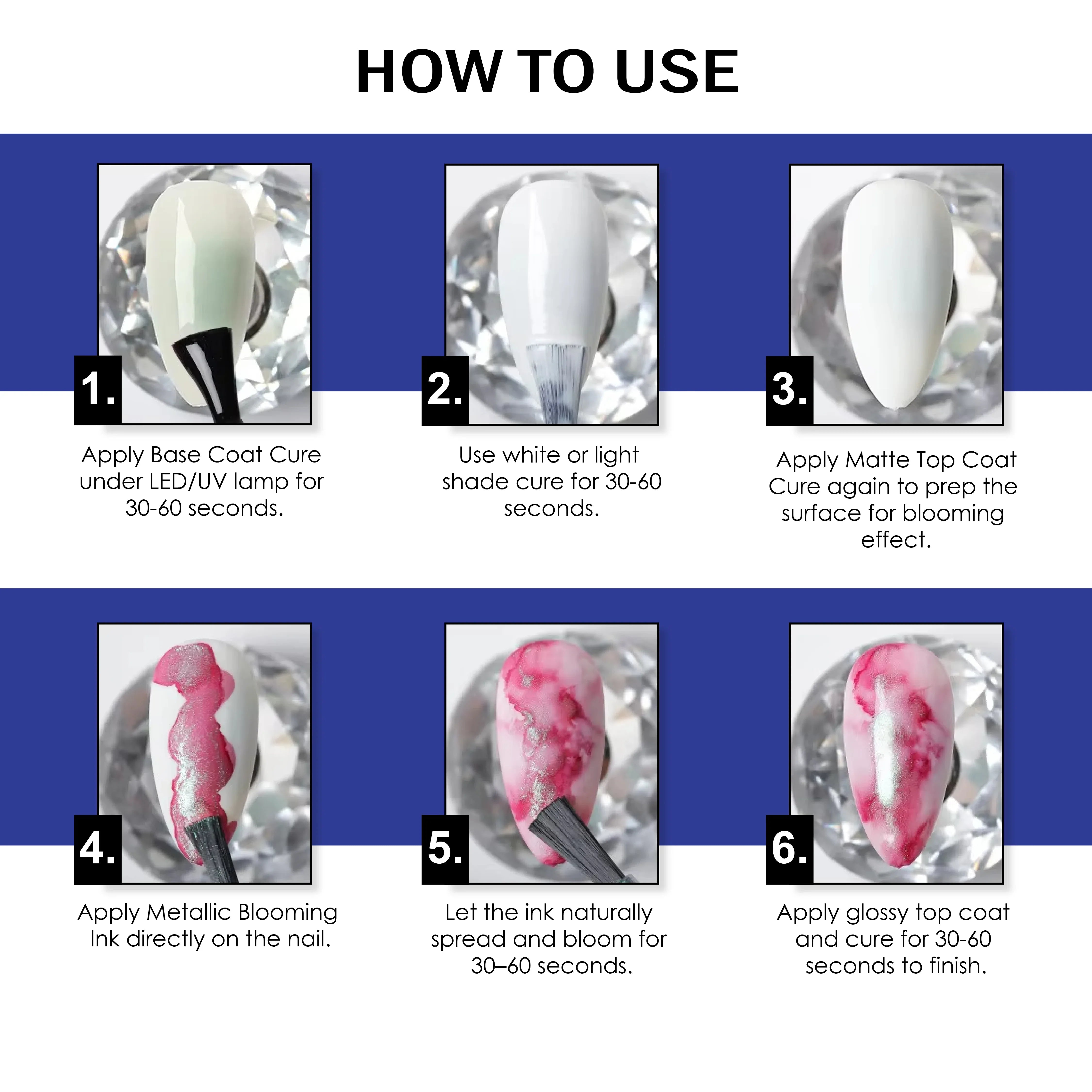 HOW TO USE

1.

Apply Base Coat Cure under LED/UV lamp for 30-60 seconds.

2.

Use white or light shade cure for 30-60 seconds.

3.

Apply Matte Top Coat Cure again to prep the surface for blooming effect.

4.

Apply Metallic Blooming Ink directly on the nail.

5.

Let the ink naturally spread and bloom for 30–60 seconds.

6.

Apply glossy top coat and cure for 30-60 seconds to finish.