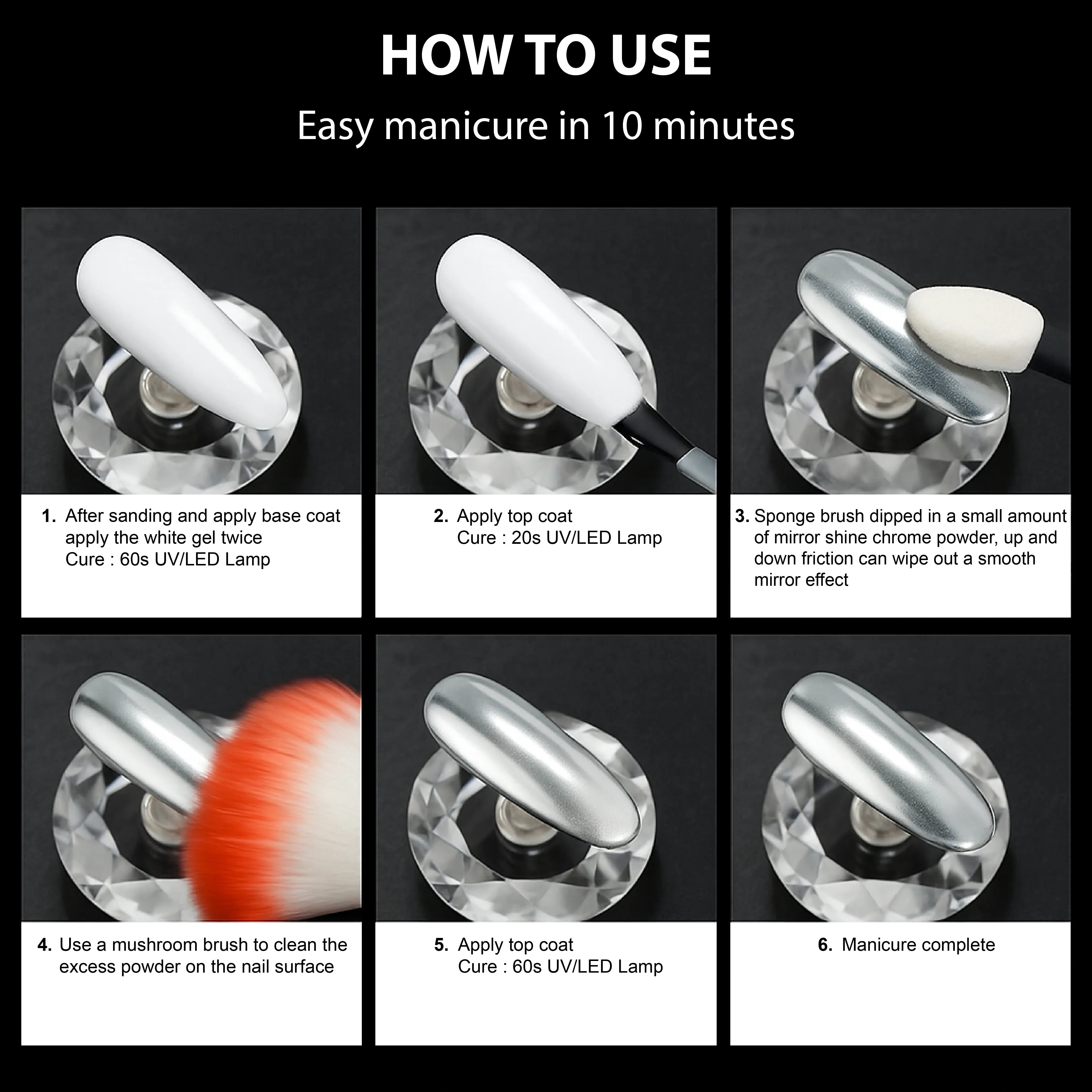 HOW TO USE

Easy manicure in 10 minutes

1. After sanding and apply base coat apply the white gel twice
Cure : 60s UV/LED Lamp

2. Apply top coat
Cure : 20s UV/LED Lamp

3. Sponge brush dipped in a small amount of mirror shine chrome powder, up and down friction can wipe out a smooth mirror effect

4. Use a mushroom brush to clean the excess powder on the nail surface

5. Apply top coat
Cure : 60s UV/LED Lamp

6. Manicure complete