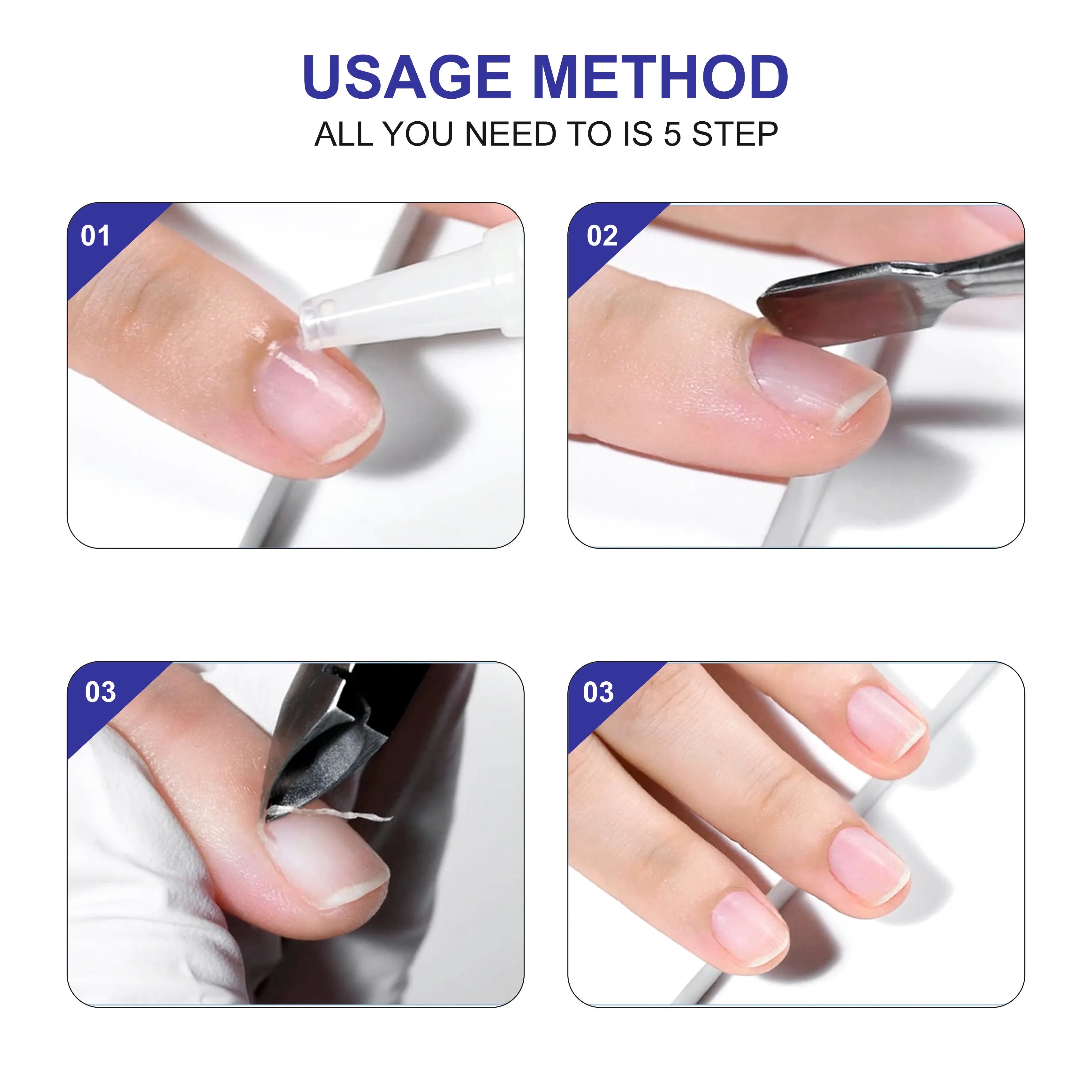 USAGE METHOD
ALL YOU NEED TO IS 5 STEP

01

02

03

03