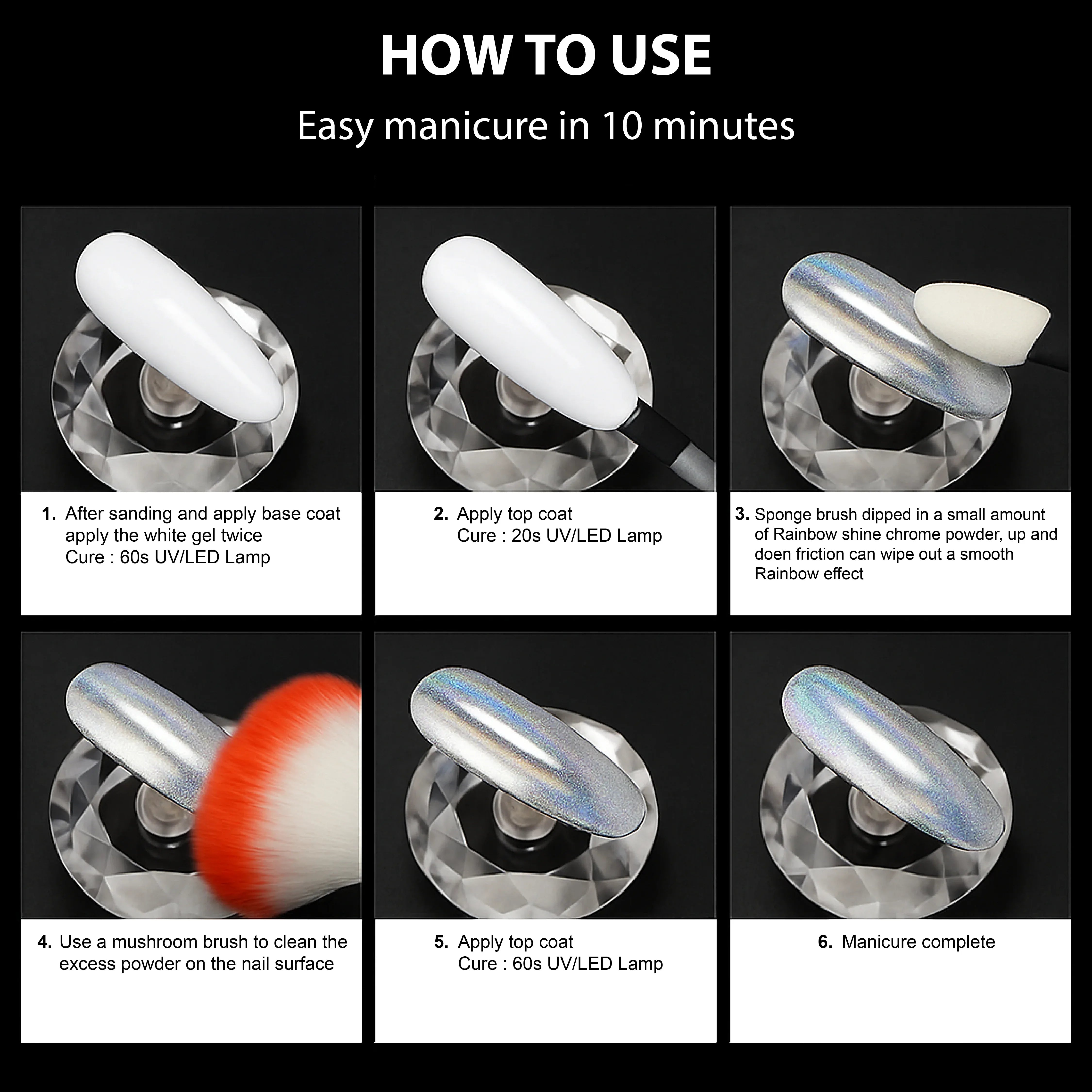 HOW TO USE

Easy manicure in 10 minutes

1. After sanding and apply base coat apply the white gel twice
Cure : 60s UV/LED Lamp

2. Apply top coat
Cure : 20s UV/LED Lamp

3. Sponge brush dipped in a small amount of Rainbow shine chrome powder, up and doen friction can wipe out a smooth Rainbow effect

4. Use a mushroom brush to clean the excess powder on the nail surface

5. Apply top coat
Cure : 60s UV/LED Lamp

6. Manicure complete