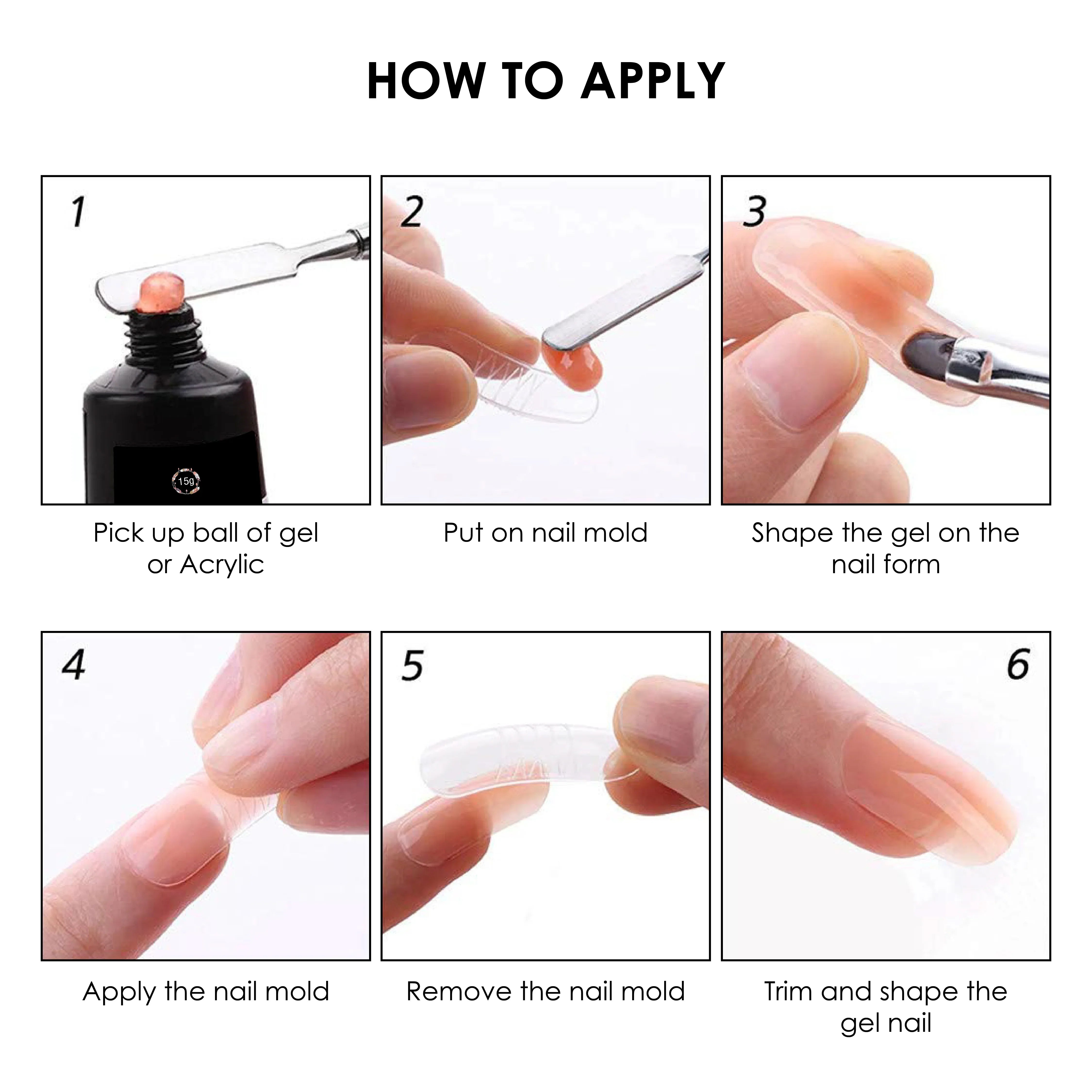 HOW TO APPLY

1

15g

Pick up ball of gel or Acrylic

2

Put on nail mold

3

Shape the gel on the nail form

4

Apply the nail mold

5

Remove the nail mold

6

Trim and shape the gel nail