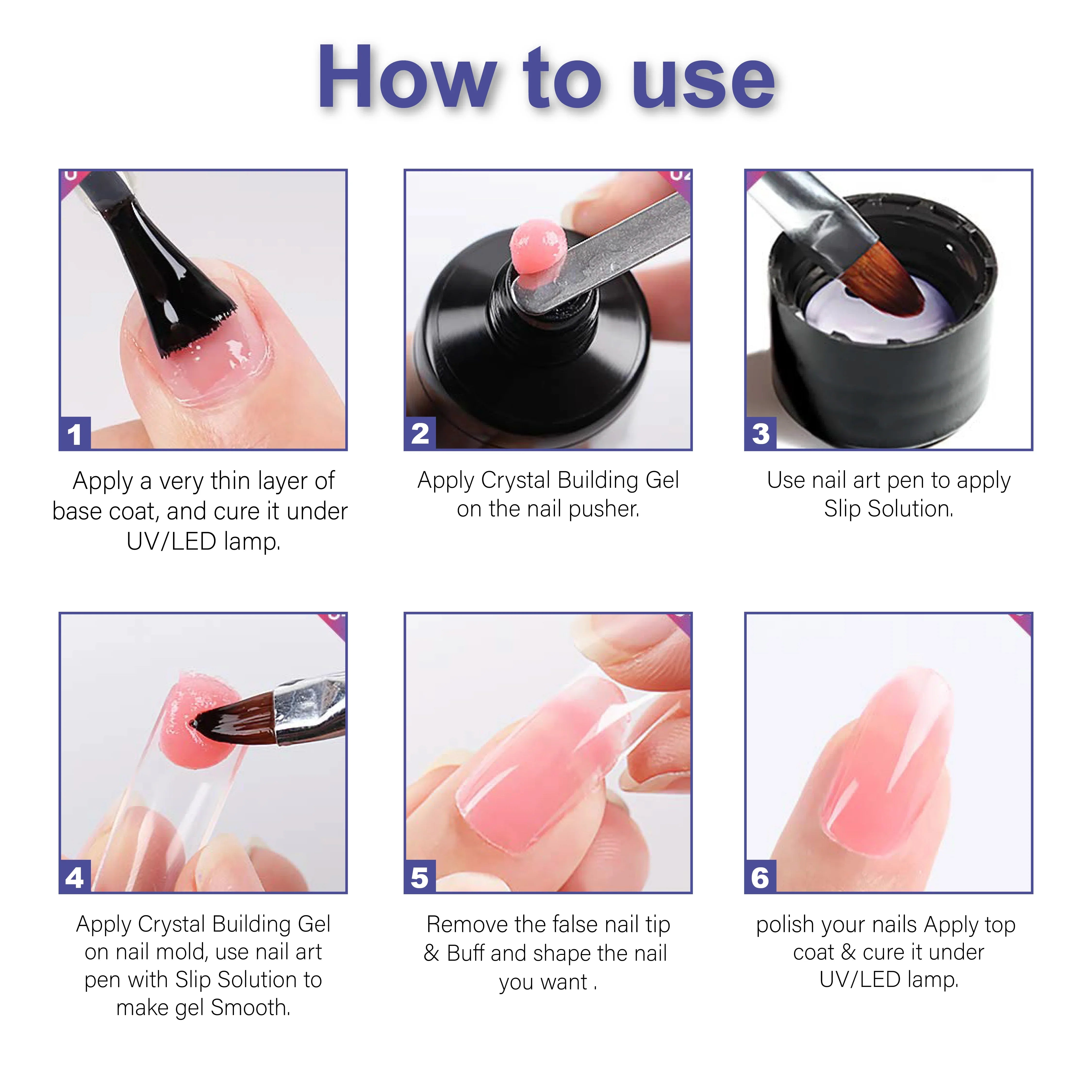 How to use

1

Apply a very thin layer of base coat, and cure it under UV/LED lamp.

2

Apply Crystal Building Gel on the nail pusher.

3

Use nail art pen to apply Slip Solution.

4

Apply Crystal Building Gel on nail mold, use nail art pen with Slip Solution to make gel Smooth.

5

Remove the false nail tip & Buff and shape the nail you want .

6

polish your nails Apply top coat & cure it under UV/LED lamp.