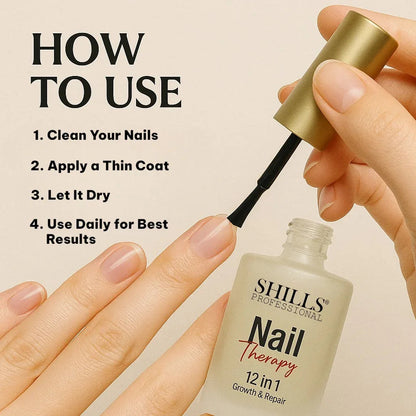 HOW TO USE

1. Clean Your Nails

2. Apply a Thin Coat

3. Let It Dry

4. Use Daily for Best Results

SHILLS®
PROFESSIONAL

Nail
Therapy

12 in 1
Growth & Repair