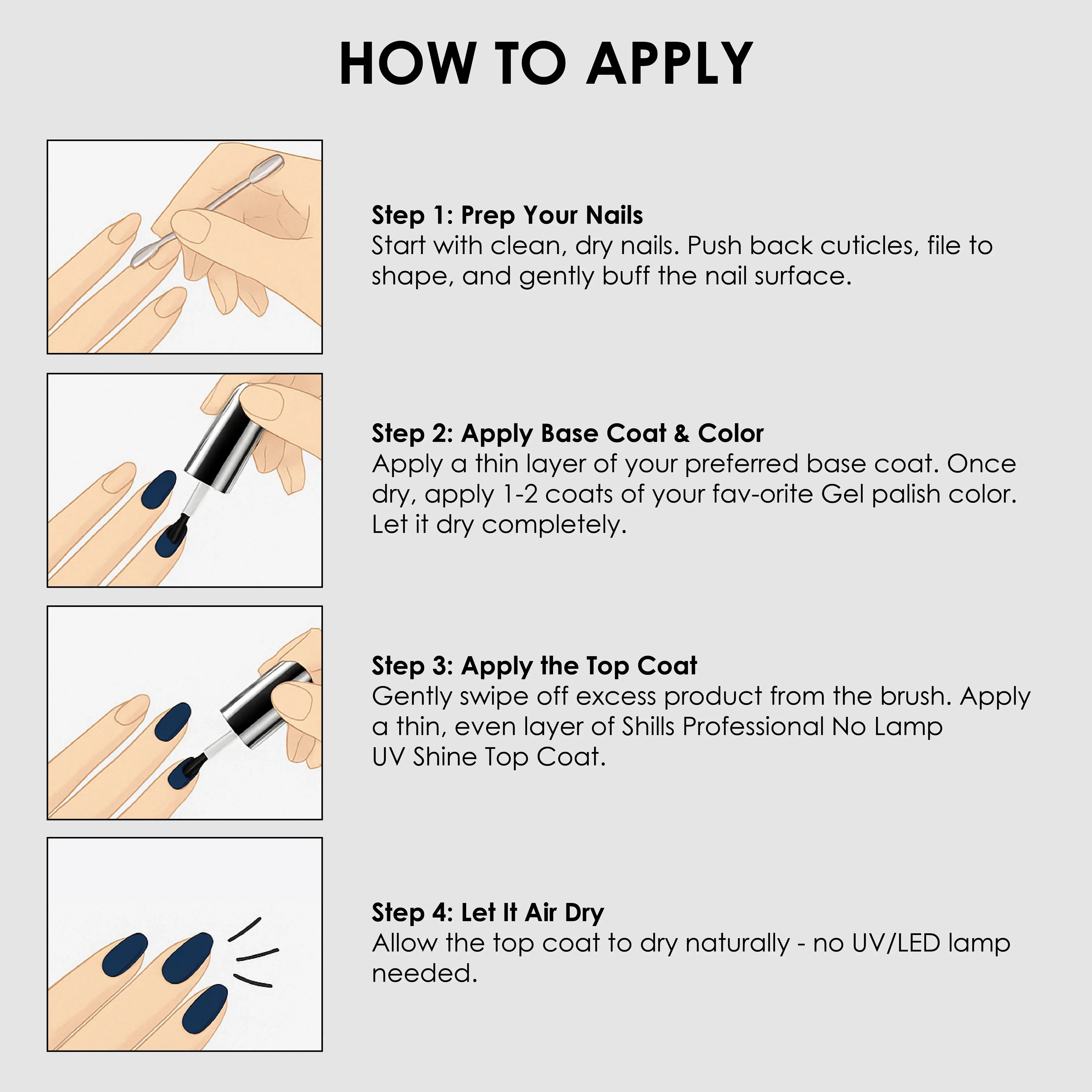 HOW TO APPLY

Step 1: Prep Your Nails
Start with clean, dry nails. Push back cuticles, file to shape, and gently buff the nail surface.

Step 2: Apply Base Coat & Color
Apply a thin layer of your preferred base coat. Once dry, apply 1-2 coats of your fav-orite Gel palish color. Let it dry completely.

Step 3: Apply the Top Coat
Gently swipe off excess product from the brush. Apply a thin, even layer of Shills Professional No Lamp UV Shine Top Coat.

Step 4: Let It Air Dry
Allow the top coat to dry naturally - no UV/LED lamp needed.