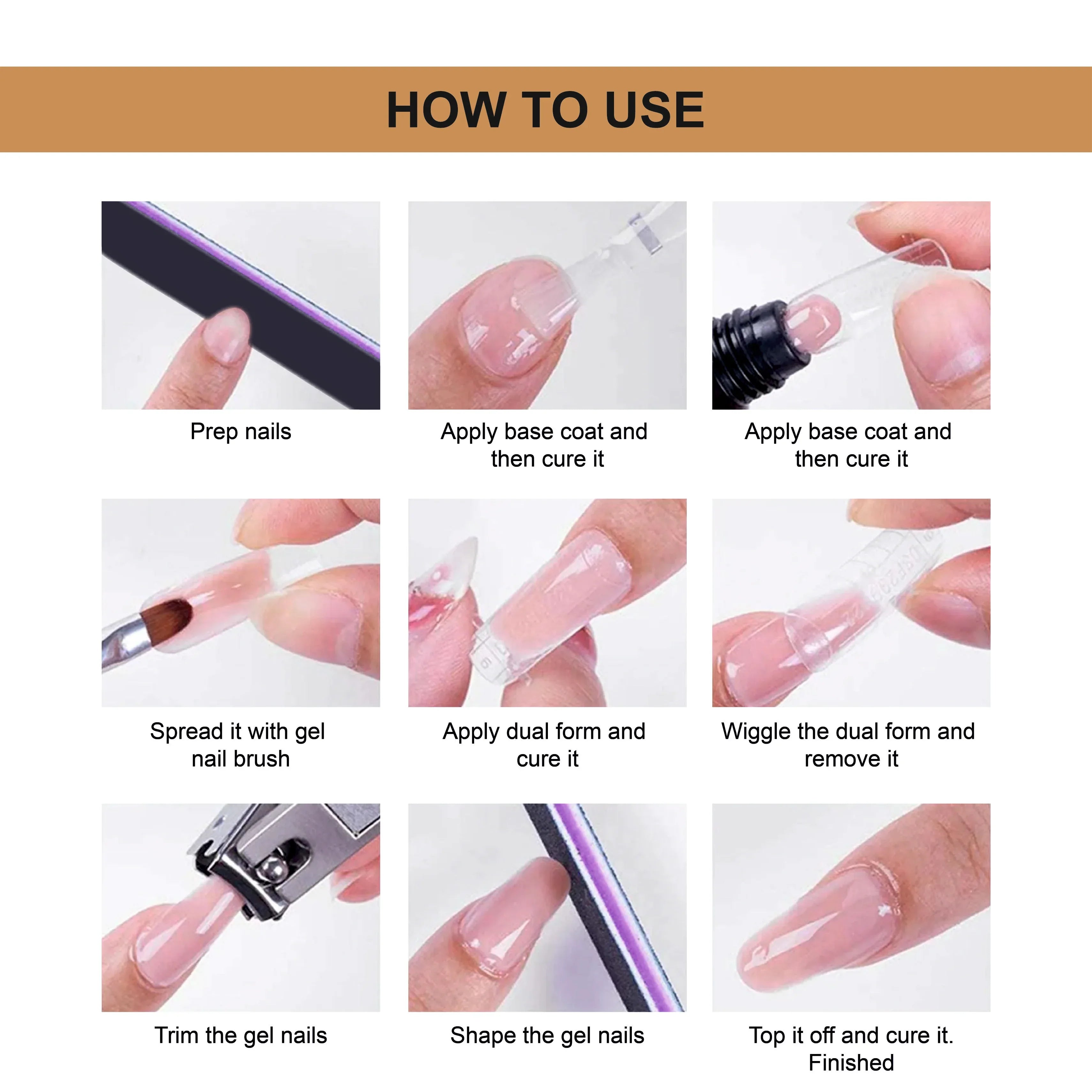 HOW TO USE

Prep nails

Apply base coat and then cure it

Apply base coat and then cure it

Spread it with gel nail brush

Apply dual form and cure it

Wiggle the dual form and remove it

Trim the gel nails

Shape the gel nails

Top it off and cure it. Finished