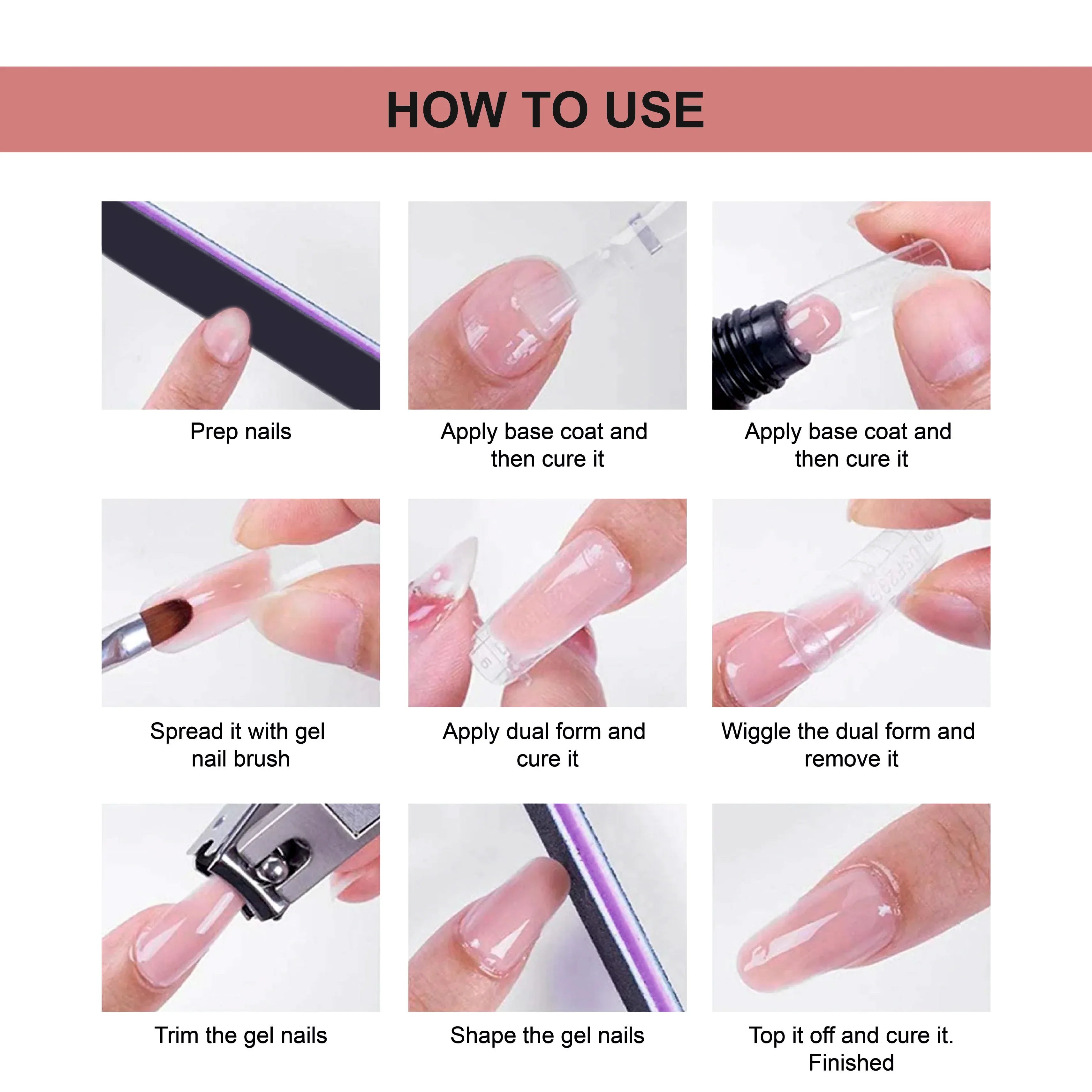 HOW TO USE

Prep nails

Apply base coat and then cure it

Apply base coat and then cure it

Spread it with gel nail brush

Apply dual form and cure it

Wiggle the dual form and remove it

Trim the gel nails

Shape the gel nails

Top it off and cure it. Finished