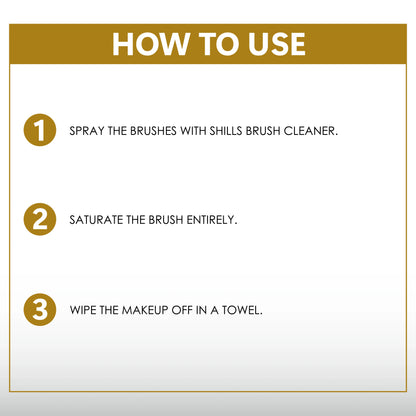 HOW TO USE

1 SPRAY THE BRUSHES WITH SHILLS BRUSH CLEANER.

2 SATURATE THE BRUSH ENTIRELY.

3 WIPE THE MAKEUP OFF IN A TOWEL.