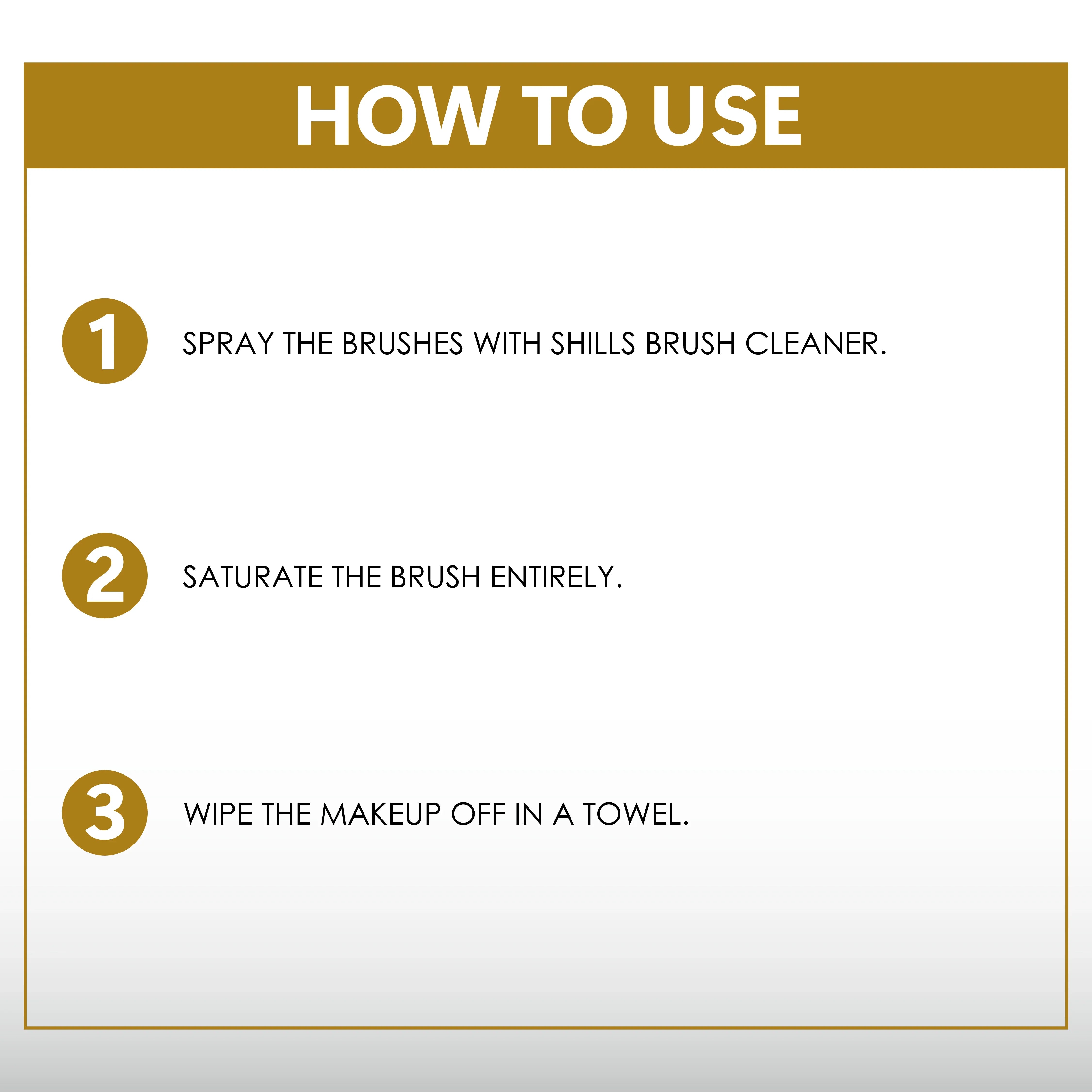 HOW TO USE

1 SPRAY THE BRUSHES WITH SHILLS BRUSH CLEANER.

2 SATURATE THE BRUSH ENTIRELY.

3 WIPE THE MAKEUP OFF IN A TOWEL.