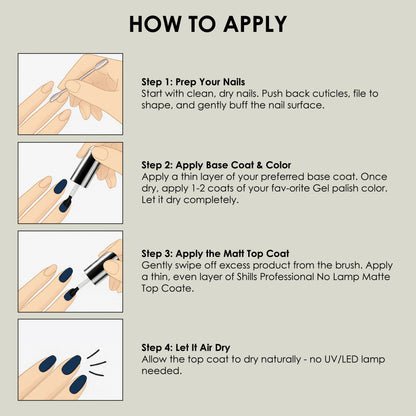 HOW TO APPLY

Step 1: Prep Your Nails
Start with clean, dry nails. Push back cuticles, file to shape, and gently buff the nail surface.

Step 2: Apply Base Coat & Color
Apply a thin layer of your preferred base coat. Once dry, apply 1-2 coats of your fav-orite Gel palish color. Let it dry completely.

Step 3: Apply the Matt Top Coat
Gently swipe off excess product from the brush. Apply a thin, even layer of Shills Professional No Lamp Matte Top Coate.

Step 4: Let It Air Dry
Allow the top coat to dry naturally - no UV/LED lamp needed.