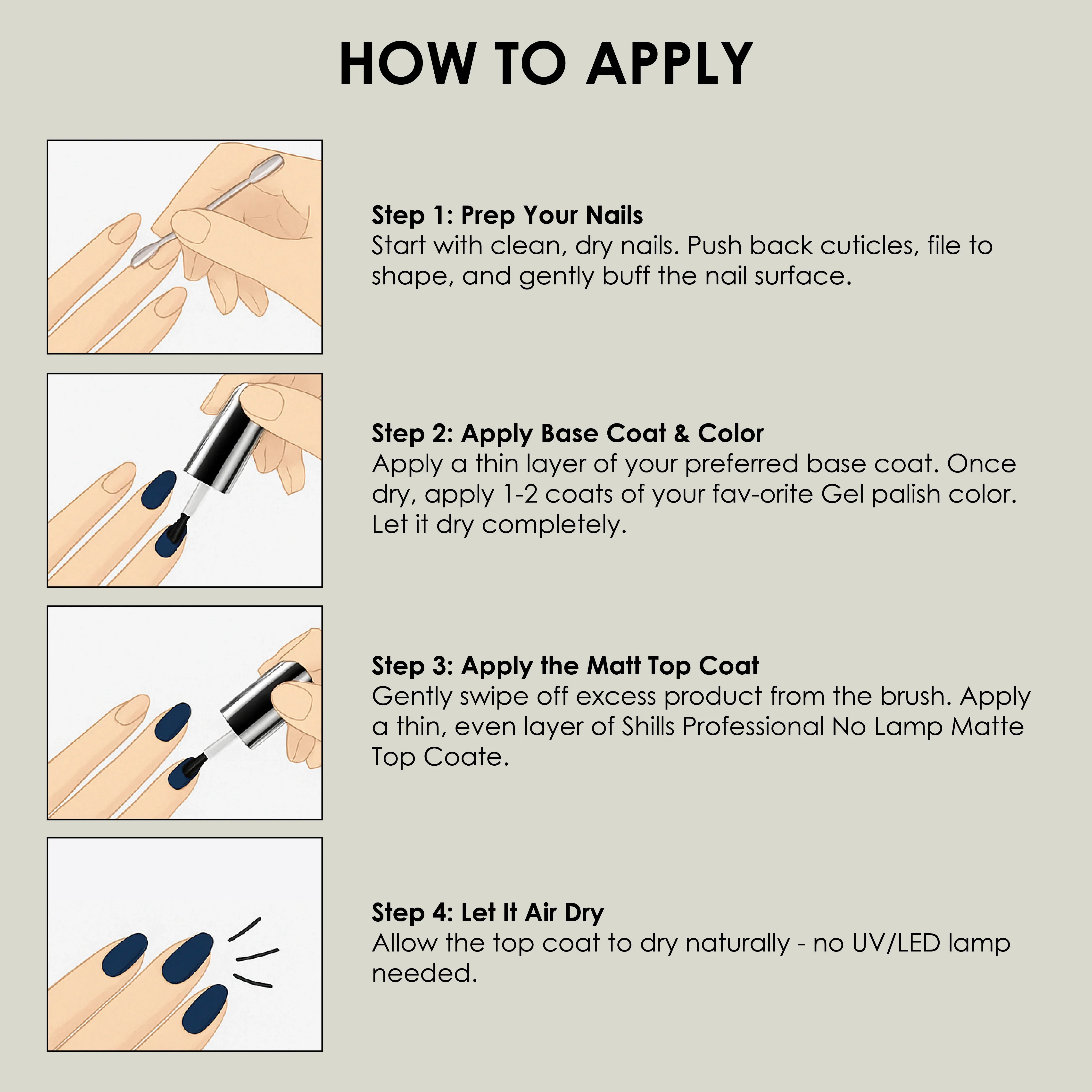 HOW TO APPLY

Step 1: Prep Your Nails
Start with clean, dry nails. Push back cuticles, file to shape, and gently buff the nail surface.

Step 2: Apply Base Coat & Color
Apply a thin layer of your preferred base coat. Once dry, apply 1-2 coats of your fav-orite Gel palish color. Let it dry completely.

Step 3: Apply the Matt Top Coat
Gently swipe off excess product from the brush. Apply a thin, even layer of Shills Professional No Lamp Matte Top Coate.

Step 4: Let It Air Dry
Allow the top coat to dry naturally - no UV/LED lamp needed.