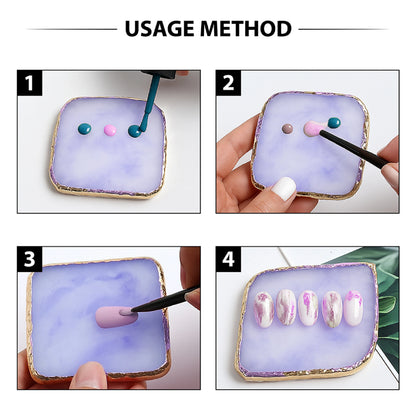 USAGE METHOD

1

2

3

4