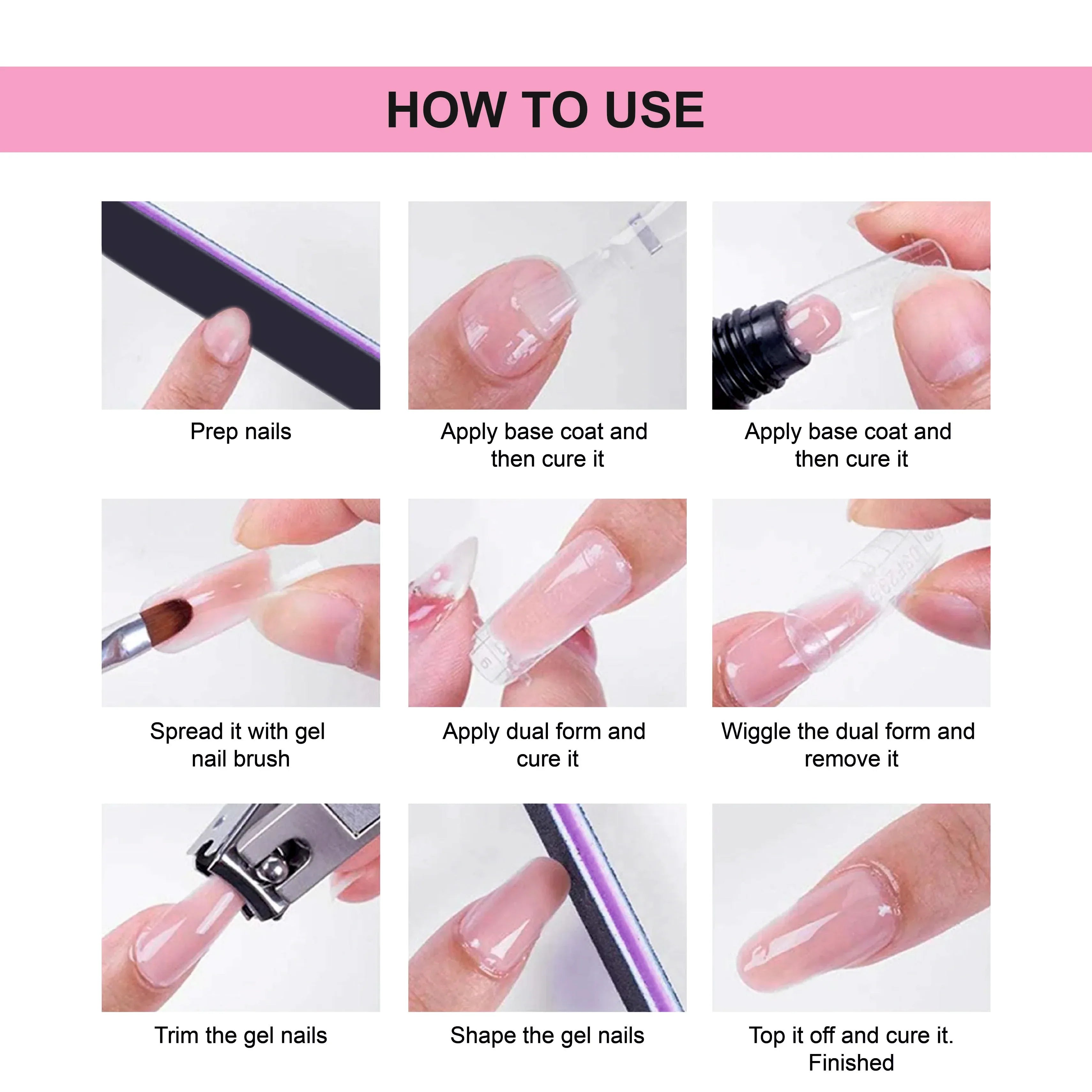 HOW TO USE

Prep nails

Apply base coat and then cure it

Apply base coat and then cure it

Spread it with gel nail brush

Apply dual form and cure it

Wiggle the dual form and remove it

Trim the gel nails

Shape the gel nails

Top it off and cure it. Finished