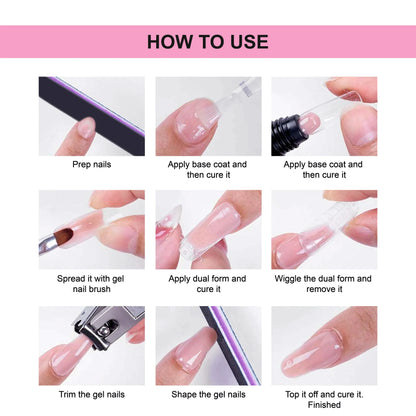 HOW TO USE

Prep nails

Apply base coat and then cure it

Apply base coat and then cure it

Spread it with gel nail brush

Apply dual form and cure it

Wiggle the dual form and remove it

Trim the gel nails

Shape the gel nails

Top it off and cure it. Finished