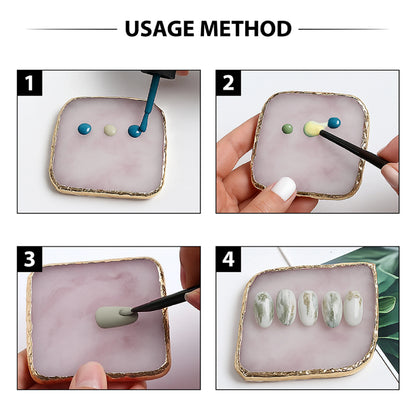 USAGE METHOD

1

2

3

4