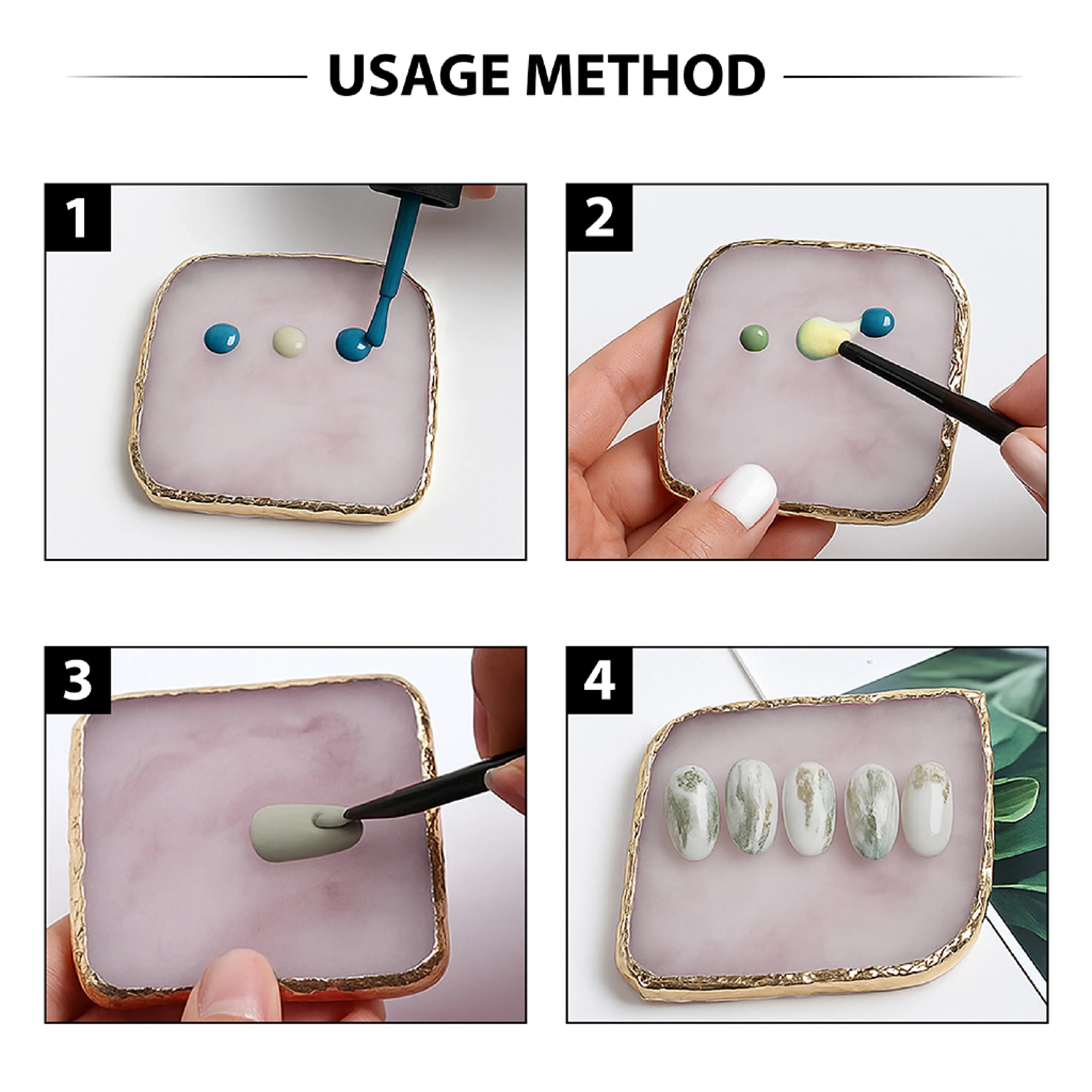 USAGE METHOD

1

2

3

4