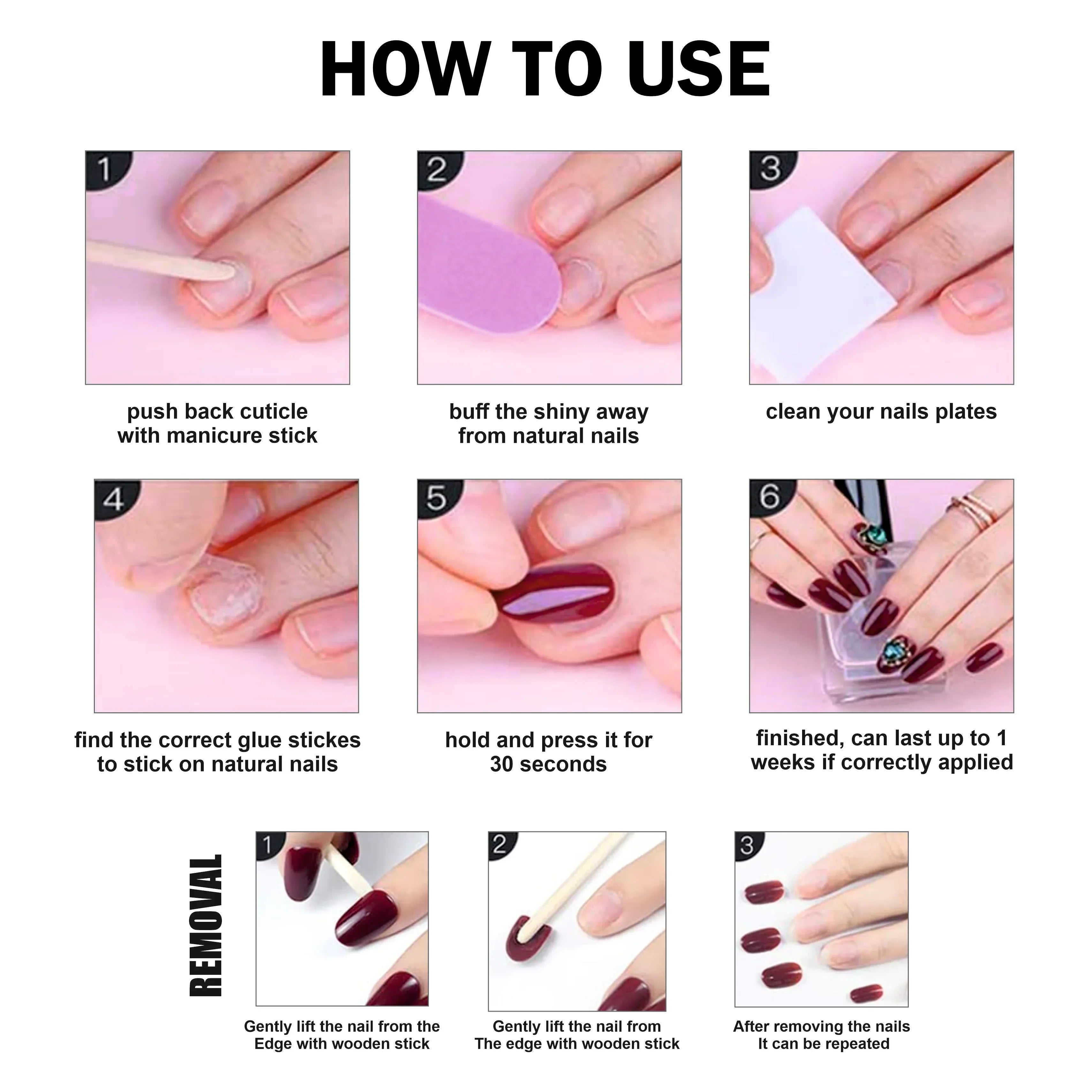 HOW TO USE

1

push back cuticle with manicure stick

2

buff the shiny away from natural nails

3

clean your nails plates

4

find the correct glue stickes to stick on natural nails

5

hold and press it for 30 seconds

6

finished, can last up to 1 weeks if correctly applied

REMOVAL

1

Gently lift the nail from the Edge with wooden stick

2

Gently lift the nail from The edge with wooden stick

3

After removing the nails It can be repeated