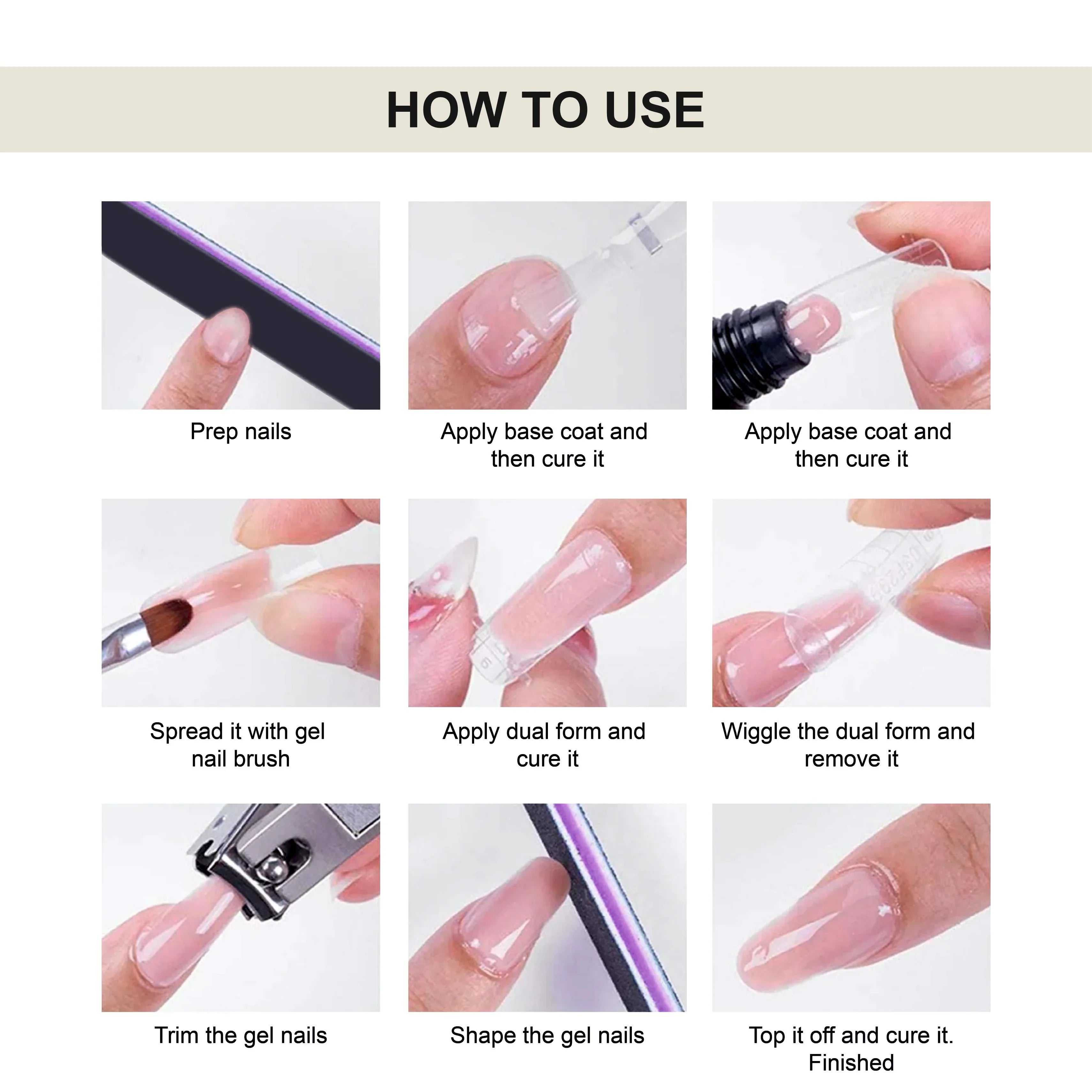 HOW TO USE

Prep nails

Apply base coat and then cure it

Apply base coat and then cure it

Spread it with gel nail brush

Apply dual form and cure it

Wiggle the dual form and remove it

Trim the gel nails

Shape the gel nails

Top it off and cure it. Finished