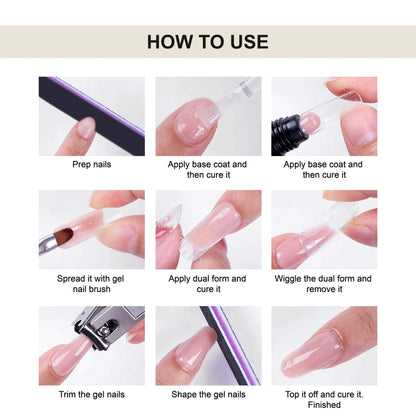 HOW TO USE

Prep nails

Apply base coat and then cure it

Apply base coat and then cure it

Spread it with gel nail brush

Apply dual form and cure it

Wiggle the dual form and remove it

Trim the gel nails

Shape the gel nails

Top it off and cure it. Finished