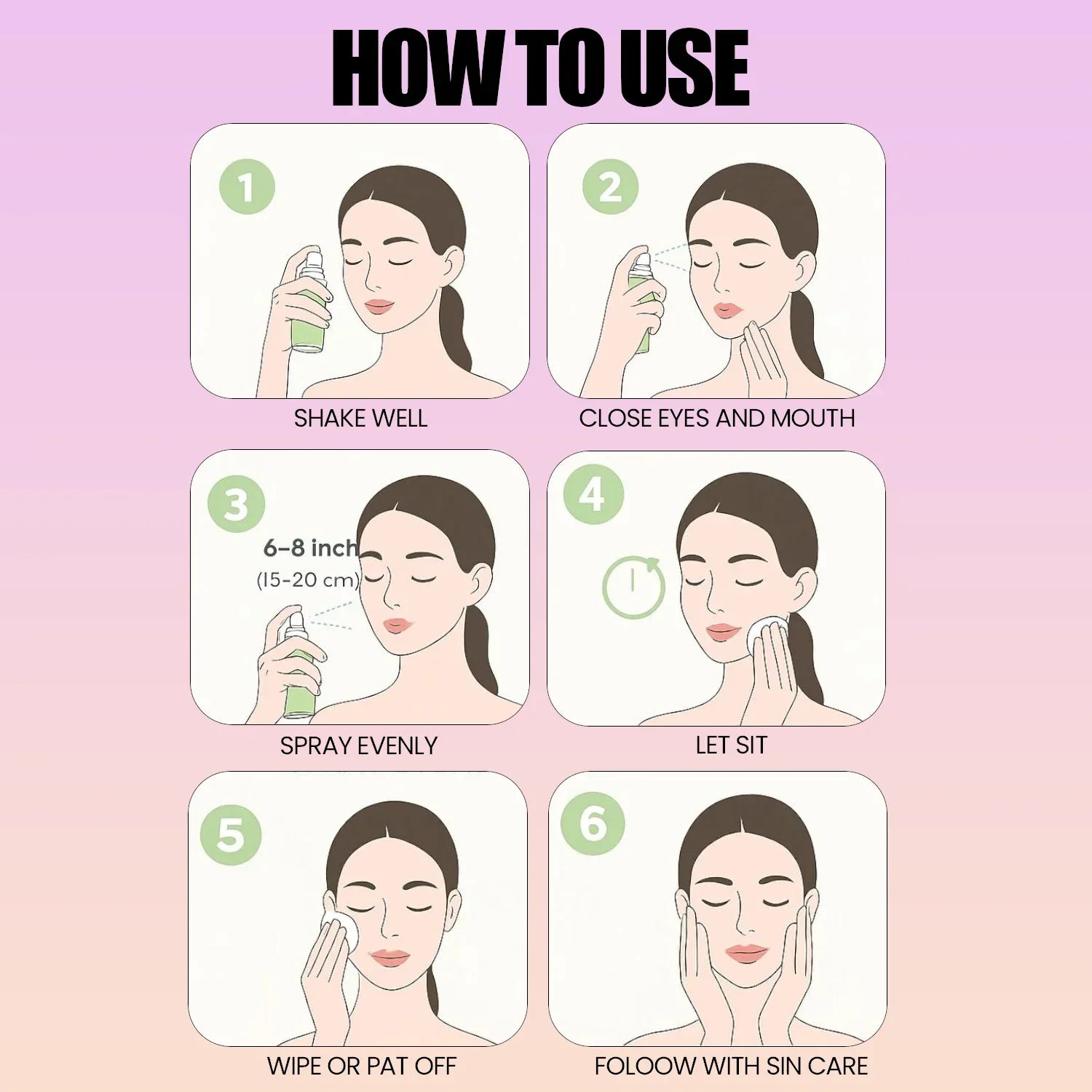 HOW TO USE

1

SHAKE WELL

2

CLOSE EYES AND MOUTH

3

6–8 inch
(15-20 cm)

SPRAY EVENLY

4

LET SIT

5

WIPE OR PAT OFF

6

FOLOOW WITH SIN CARE