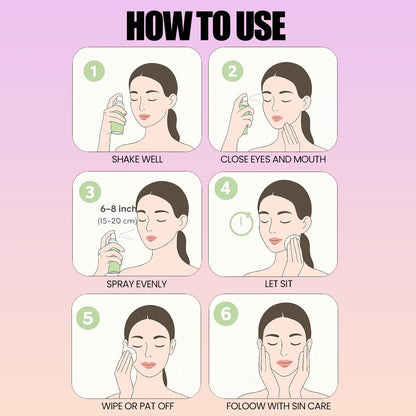 HOW TO USE

1

SHAKE WELL

2

CLOSE EYES AND MOUTH

3

6-8 inch
(15-20 cm)

SPRAY EVENLY

4

LET SIT

5

WIPE OR PAT OFF

6

FOLOOW WITH SIN CARE