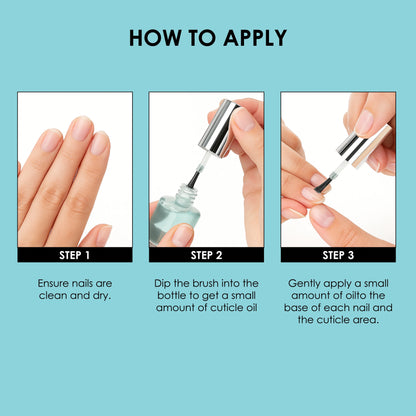 HOW TO APPLY

STEP 1

Ensure nails are clean and dry.

STEP 2

Dip the brush into the bottle to get a small amount of cuticle oil

STEP 3

Gently apply a small amount of oilto the base of each nail and the cuticle area.