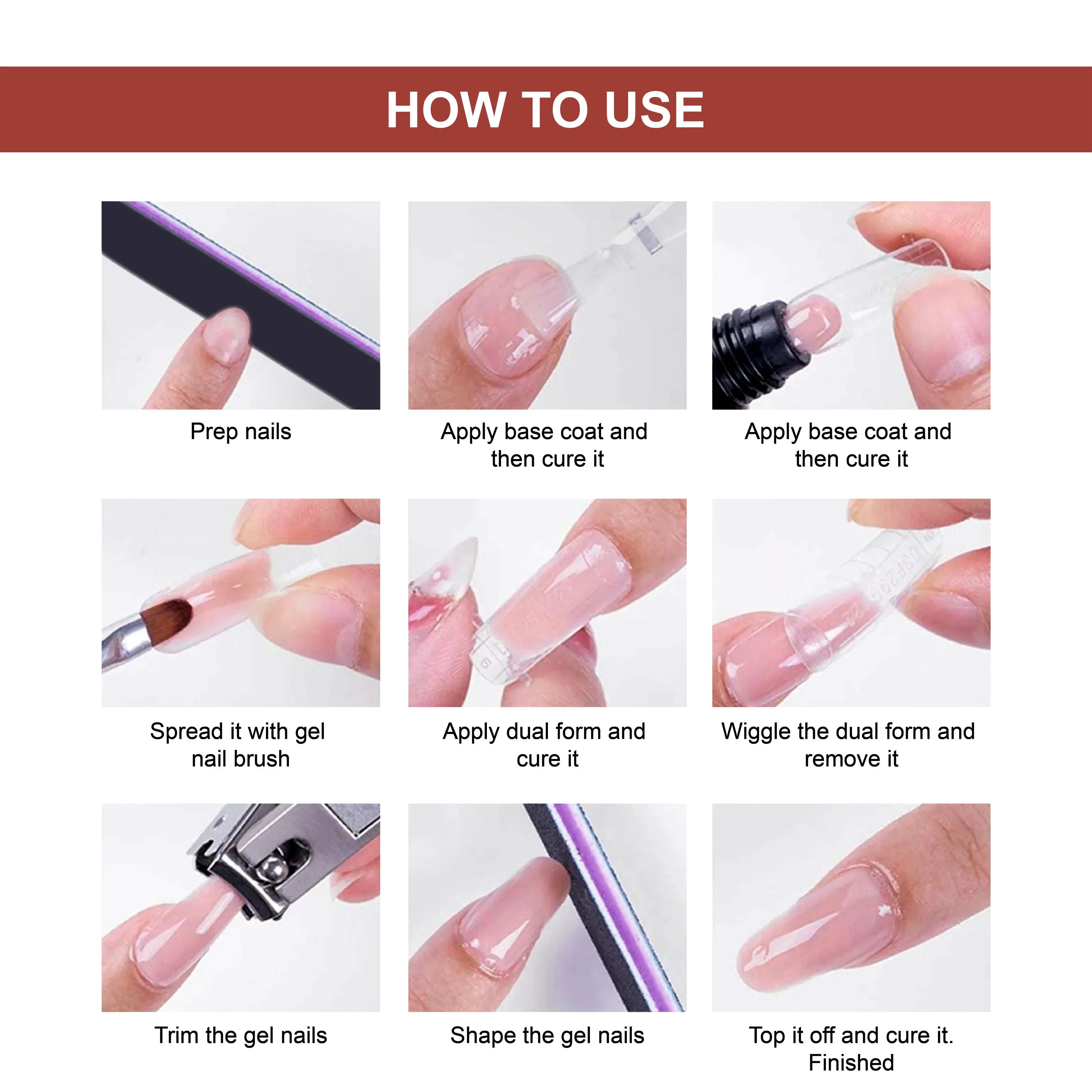 HOW TO USE

Prep nails

Apply base coat and then cure it

Apply base coat and then cure it

Spread it with gel nail brush

Apply dual form and cure it

Wiggle the dual form and remove it

Trim the gel nails

Shape the gel nails

Top it off and cure it. Finished