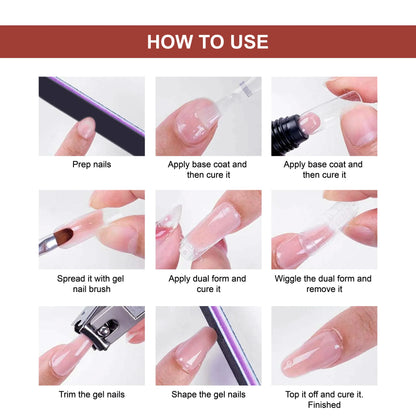 HOW TO USE

Prep nails

Apply base coat and then cure it

Apply base coat and then cure it

Spread it with gel nail brush

Apply dual form and cure it

Wiggle the dual form and remove it

Trim the gel nails

Shape the gel nails

Top it off and cure it. Finished