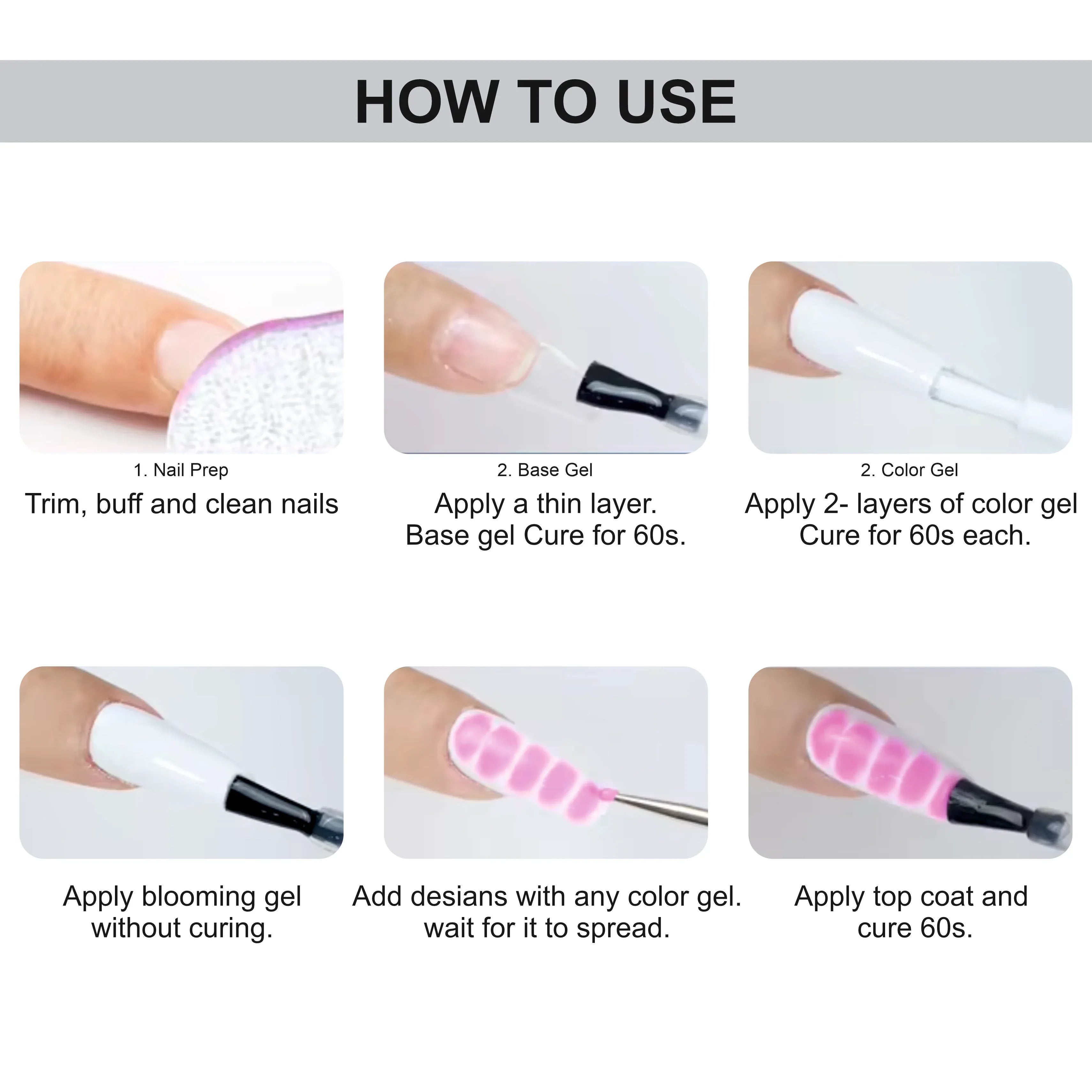 HOW TO USE

1. Nail Prep
Trim, buff and clean nails

2. Base Gel
Apply a thin layer.
Base gel Cure for 60s.

2. Color Gel
Apply 2- layers of color gel
Cure for 60s each.

Apply blooming gel
without curing.

Add desians with any color gel.
wait for it to spread.

Apply top coat and
cure 60s.