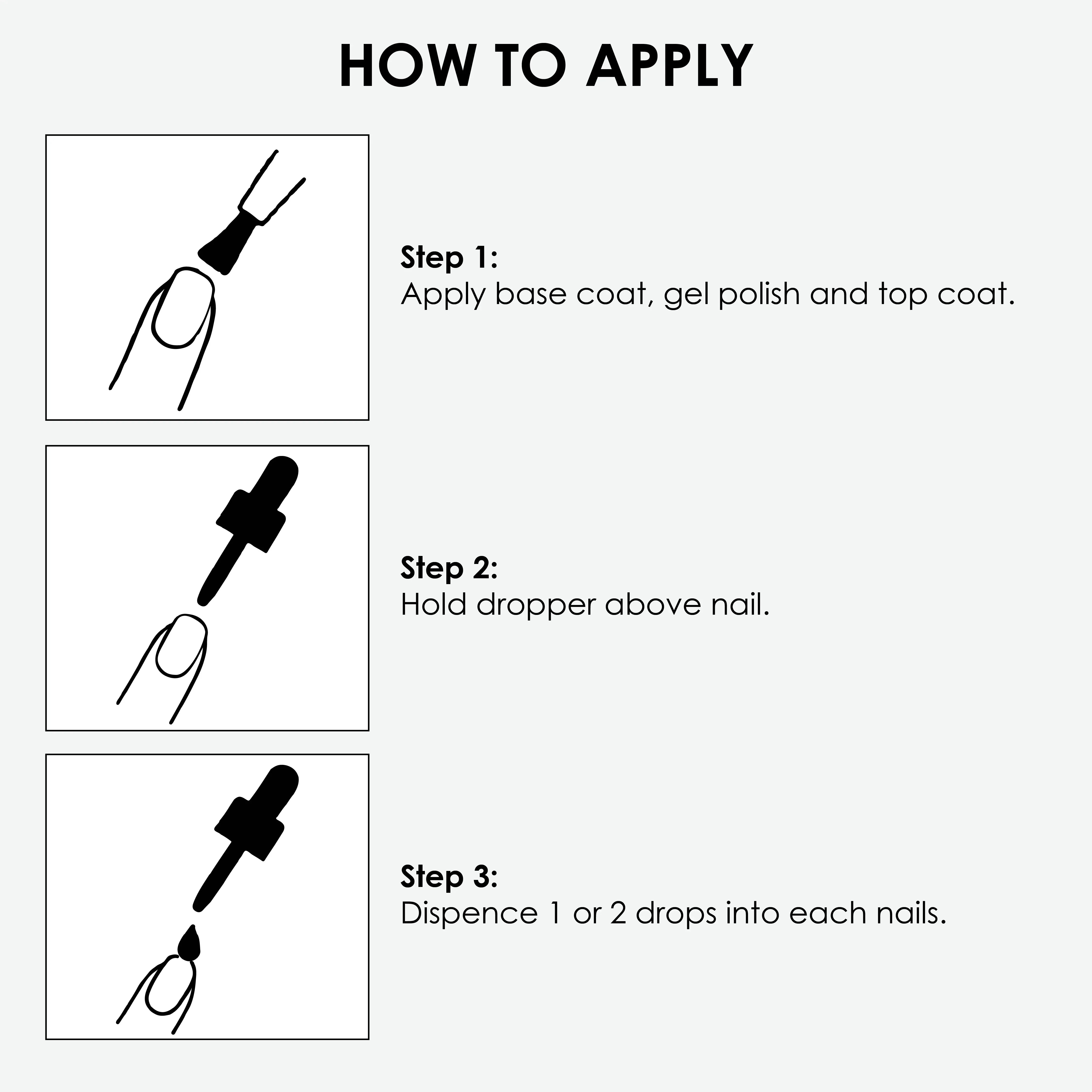 HOW TO APPLY

Step 1:
Apply base coat, gel polish and top coat.

Step 2:
Hold dropper above nail.

Step 3:
Dispence 1 or 2 drops into each nails.