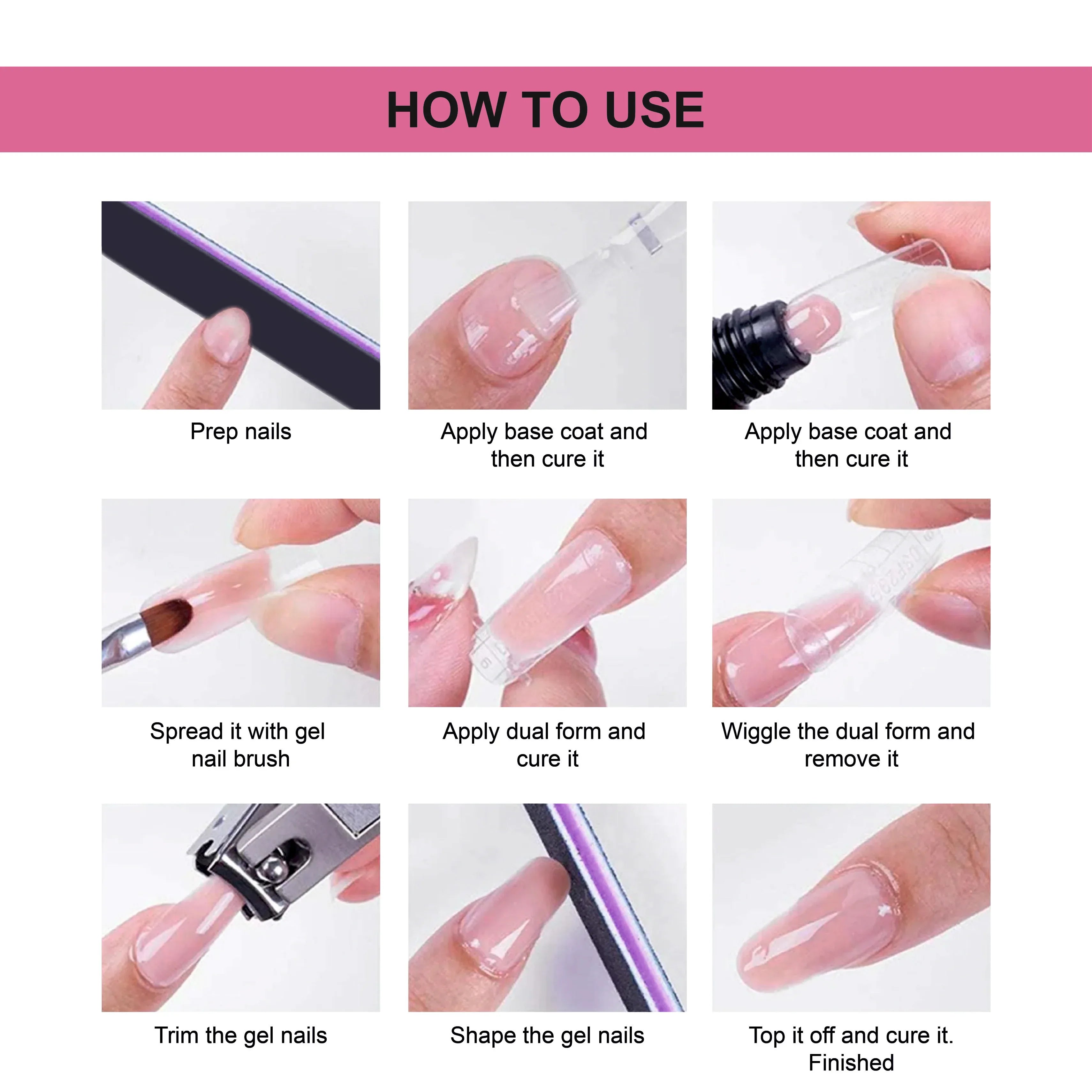 HOW TO USE

Prep nails

Apply base coat and then cure it

Apply base coat and then cure it

Spread it with gel nail brush

Apply dual form and cure it

Wiggle the dual form and remove it

Trim the gel nails

Shape the gel nails

Top it off and cure it. Finished