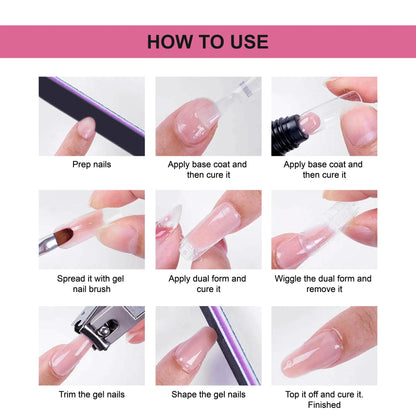 HOW TO USE

Prep nails

Apply base coat and then cure it

Apply base coat and then cure it

Spread it with gel nail brush

Apply dual form and cure it

Wiggle the dual form and remove it

Trim the gel nails

Shape the gel nails

Top it off and cure it. Finished