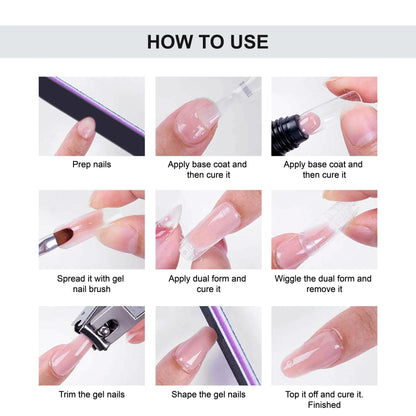 HOW TO USE

Prep nails

Apply base coat and then cure it

Apply base coat and then cure it

Spread it with gel nail brush

Apply dual form and cure it

Wiggle the dual form and remove it

Trim the gel nails

Shape the gel nails

Top it off and cure it. Finished