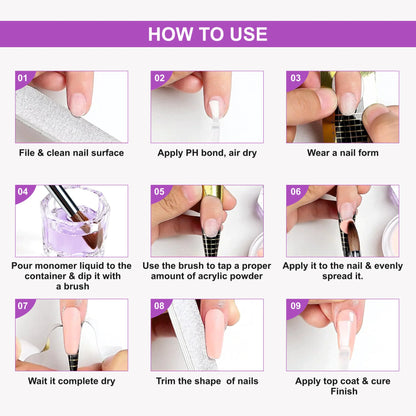 HOW TO USE

01
File & clean nail surface

02
Apply PH bond, air dry

03
Wear a nail form

04
Pour monomer liquid to the container & dip it with a brush

05
Use the brush to tap a proper amount of acrylic powder

06
Apply it to the nail & evenly spread it.

07
Wait it complete dry

08
Trim the shape of nails

09
Apply top coat & cure Finish