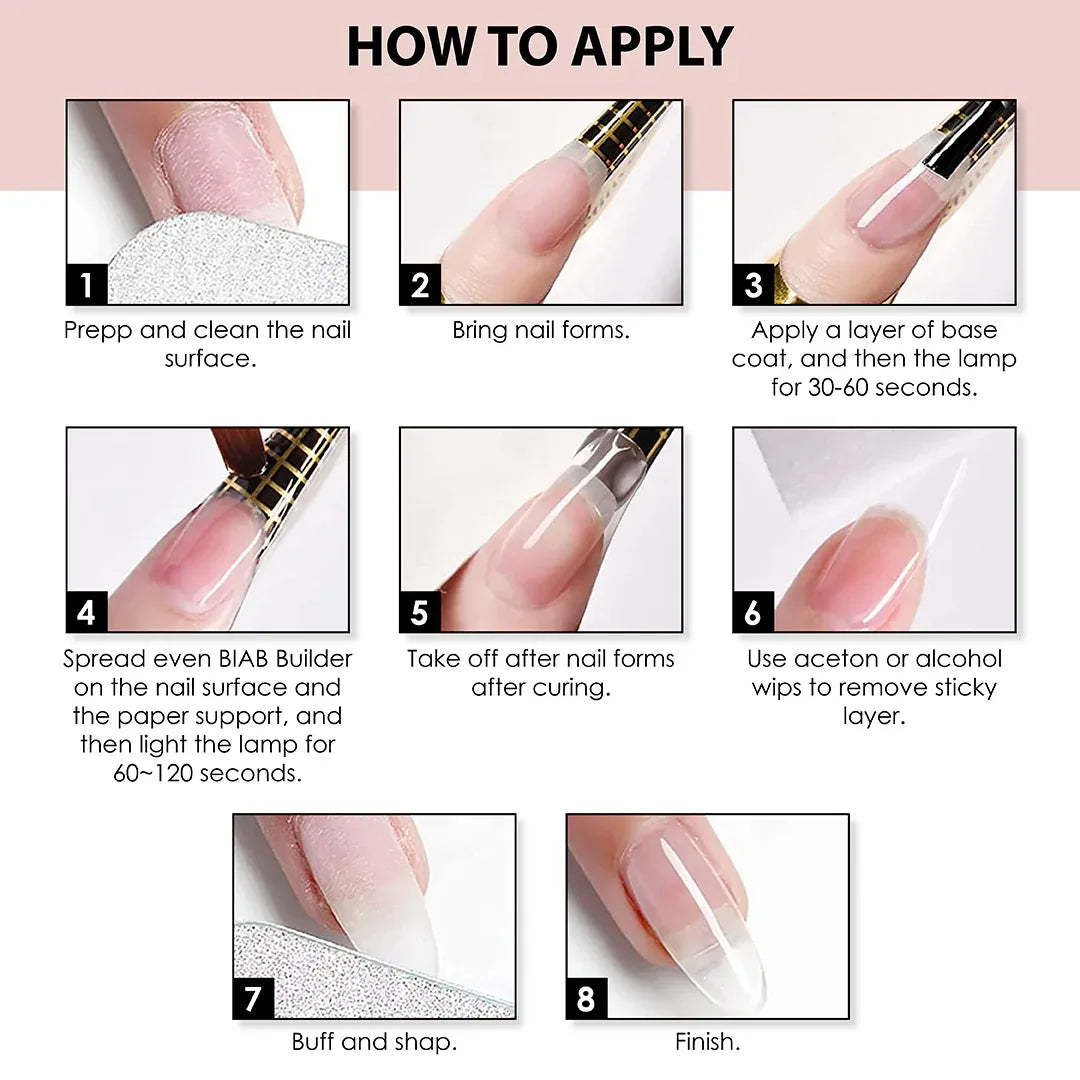 HOW TO APPLY

1
Prepp and clean the nail surface.

2
Bring nail forms.

3
Apply a layer of base coat, and then the lamp for 30-60 seconds.

4
Spread even BIAB Builder on the nail surface and the paper support, and then light the lamp for 60~120 seconds.

5
Take off after nail forms after curing.

6
Use aceton or alcohol wips to remove sticky layer.

7
Buff and shap.

8
Finish.